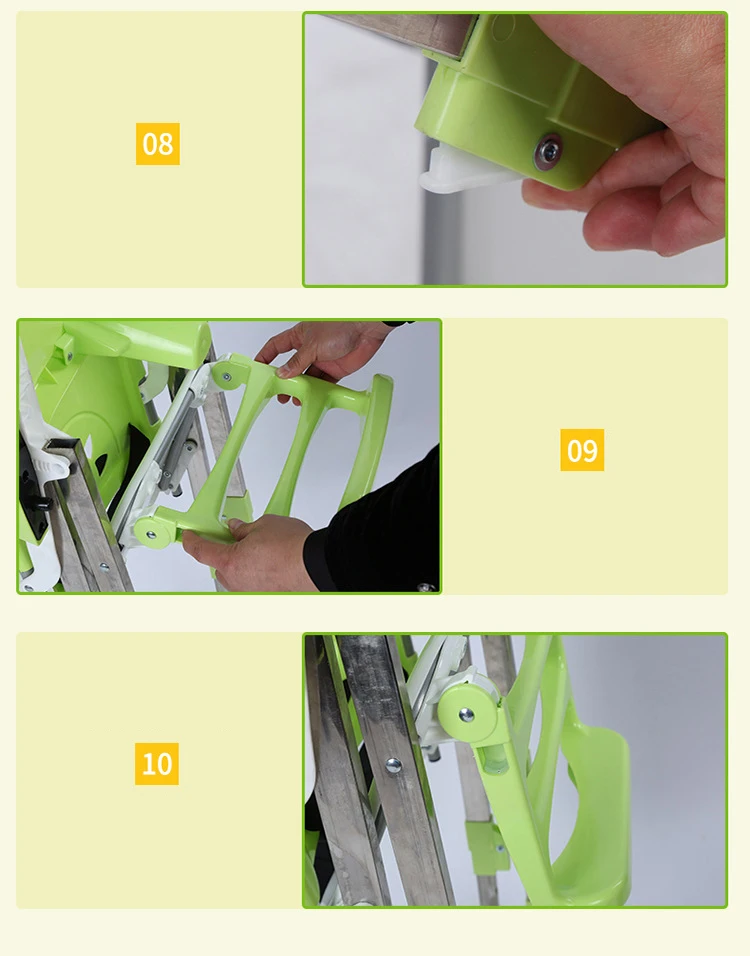 08

09

10