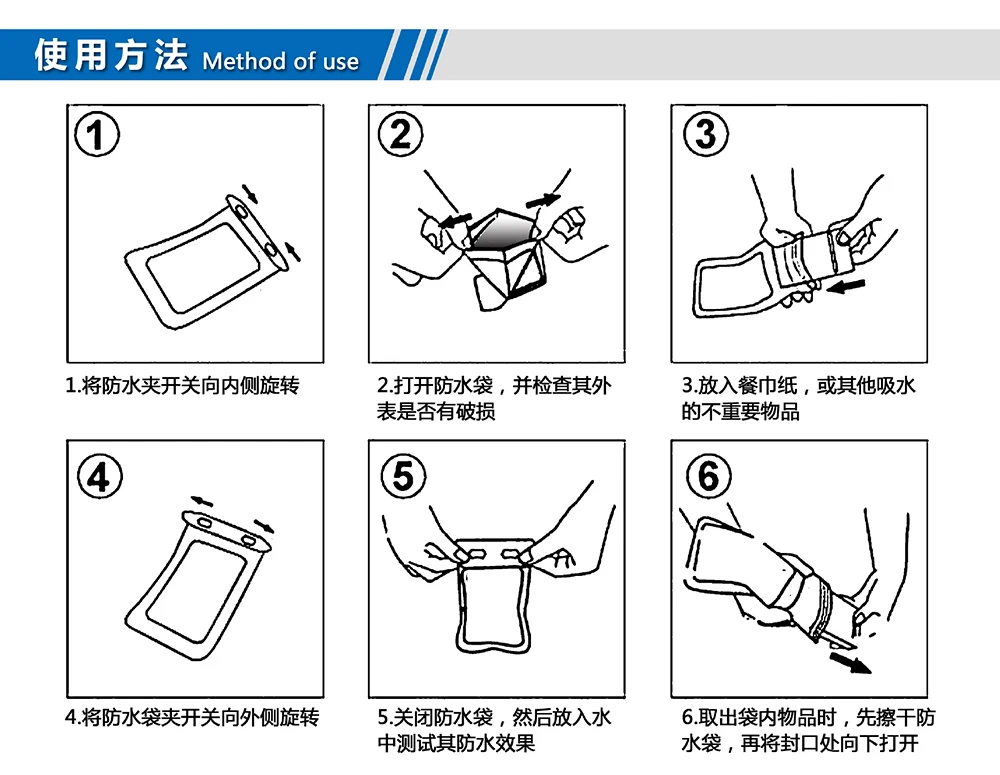 使用方法 Method of use

1

1.将防水夹开关向内侧旋转

2

2.打开防水袋，并检查其外表是否有破损

3

3.放入餐巾纸，或其他吸水的不重要物品

4

4.将防水袋夹开关向外侧旋转

5

5.关闭防水袋，然后放入水中测试其防水效果

6

6.取出袋内物品时，先擦干防水袋，再将封口处向下打开