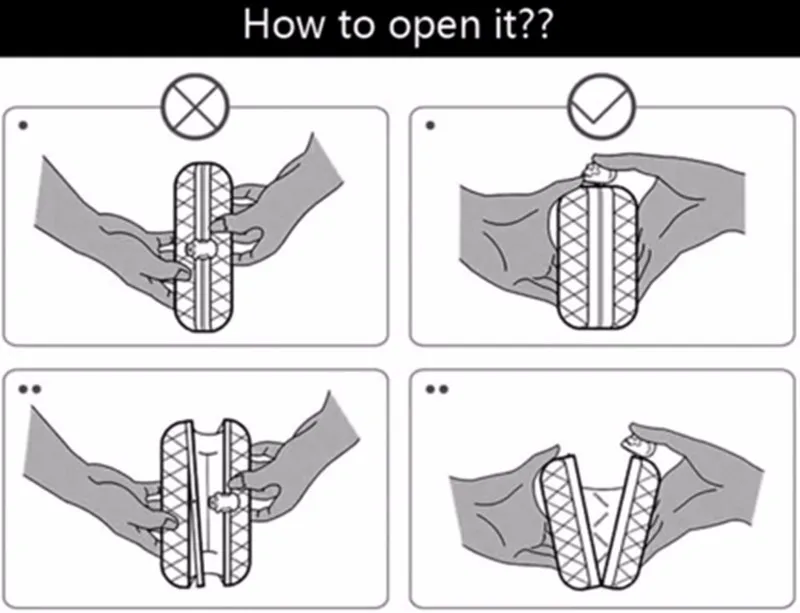 How to open it??