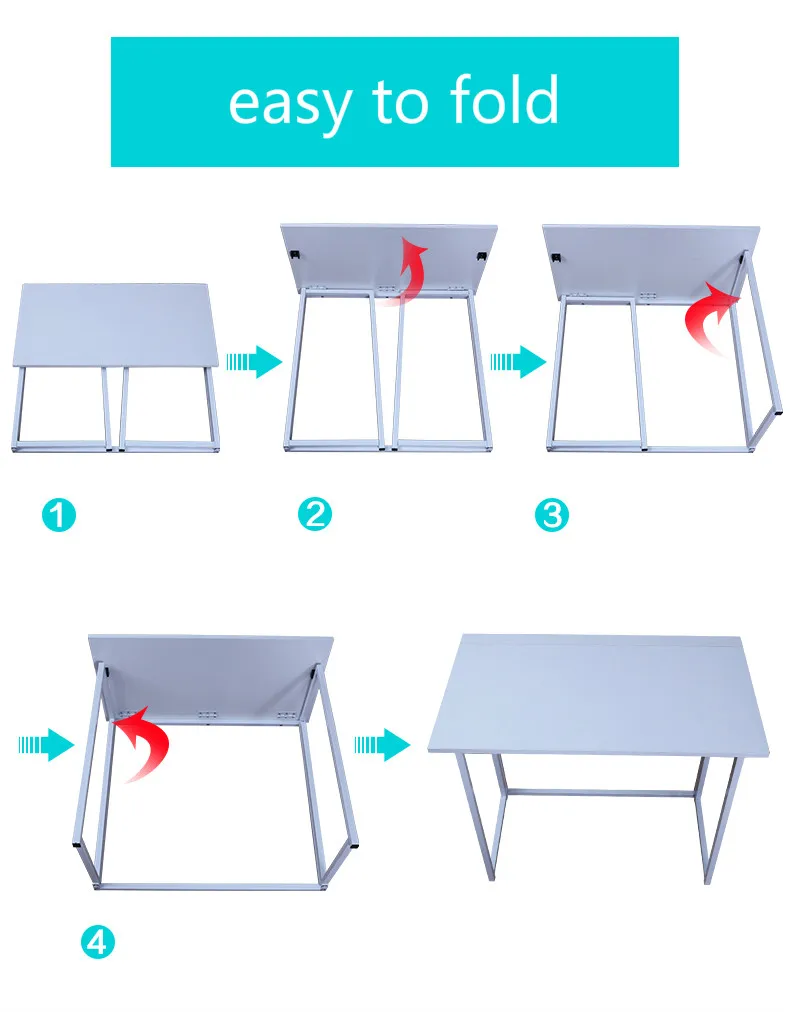 easy to fold

1

2

3

4