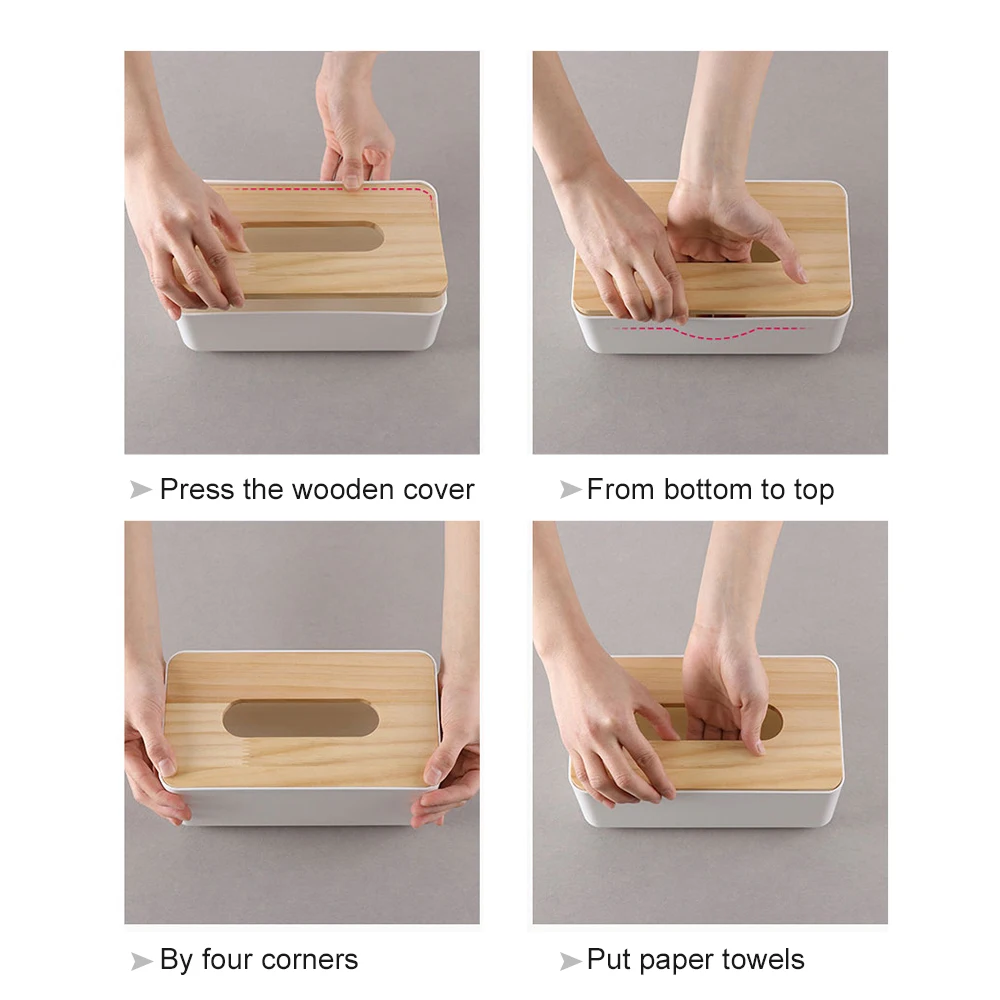 ➤ Press the wooden cover

➤ From bottom to top

➤ By four corners

➤ Put paper towels