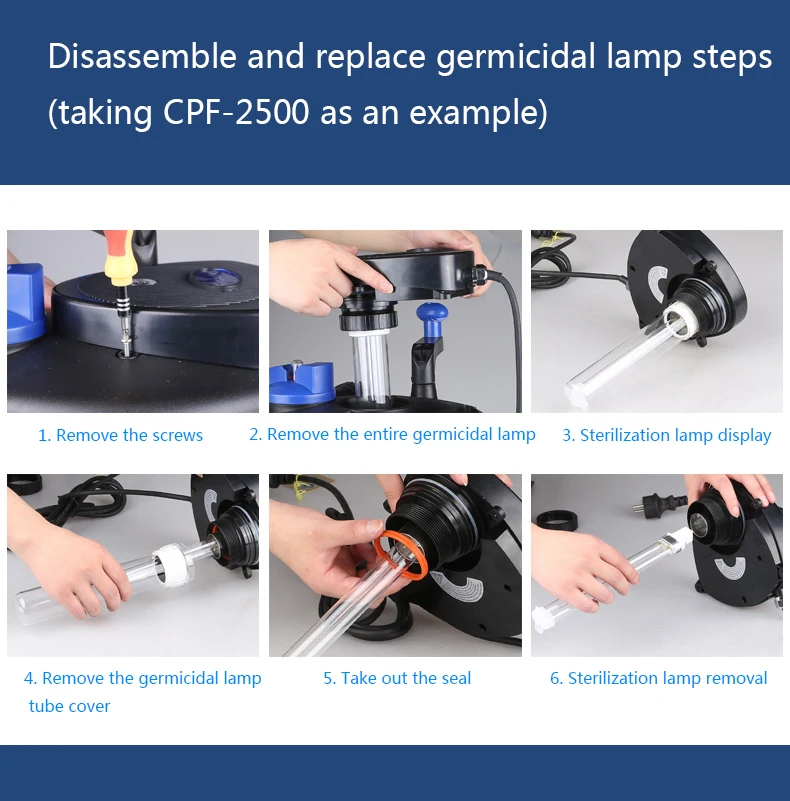 Disassemble and replace germicidal lamp steps (taking CPF-2500 as an example)

1. Remove the screws

2. Remove the entire germicidal lamp

3. Sterilization lamp display

4. Remove the germicidal lamp tube cover

5. Take out the seal

6. Sterilization lamp removal