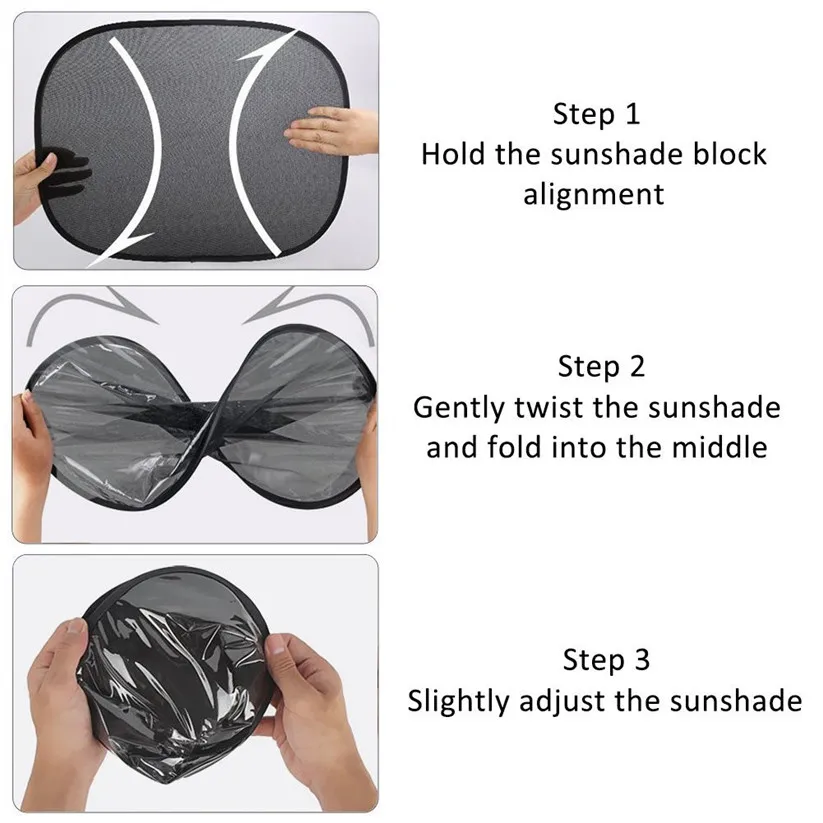 Step 1
Hold the sunshade block alignment

Step 2
Gently twist the sunshade and fold into the middle

Step 3
Slightly adjust the sunshade