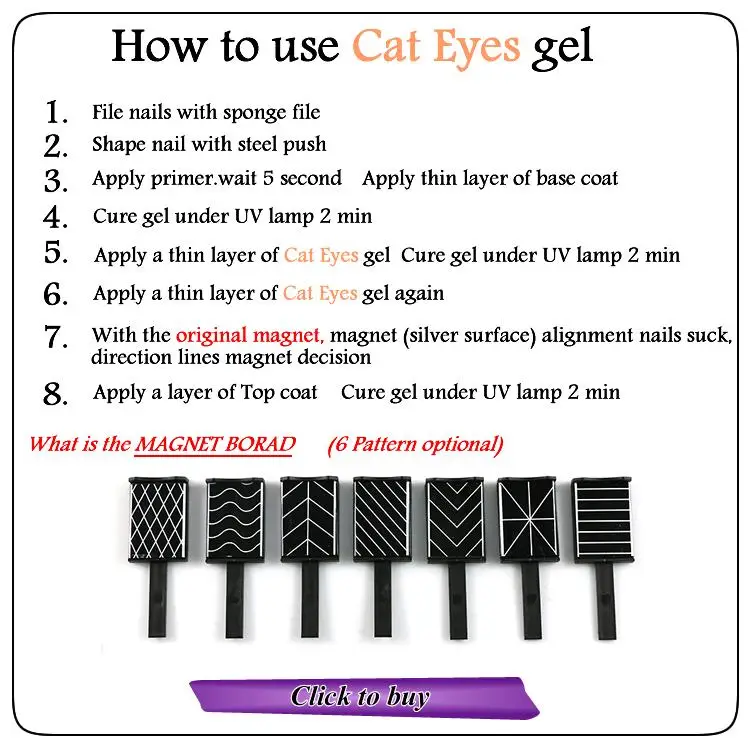 How to use Cat Eyes gel

1. File nails with sponge file
2. Shape nail with steel push
3. Apply primer.wait 5 second Apply thin layer of base coat
4. Cure gel under UV lamp 2 min
5. Apply a thin layer of Cat Eyes gel Cure gel under UV lamp 2 min
6. Apply a thin layer of Cat Eyes gel again
7. With the original magnet, magnet (silver surface) alignment nails suck, direction lines magnet decision
8. Apply a layer of Top coat Cure gel under UV lamp 2 min

What is the MAGNET BORAD (6 Pattern optional)

Click to buy