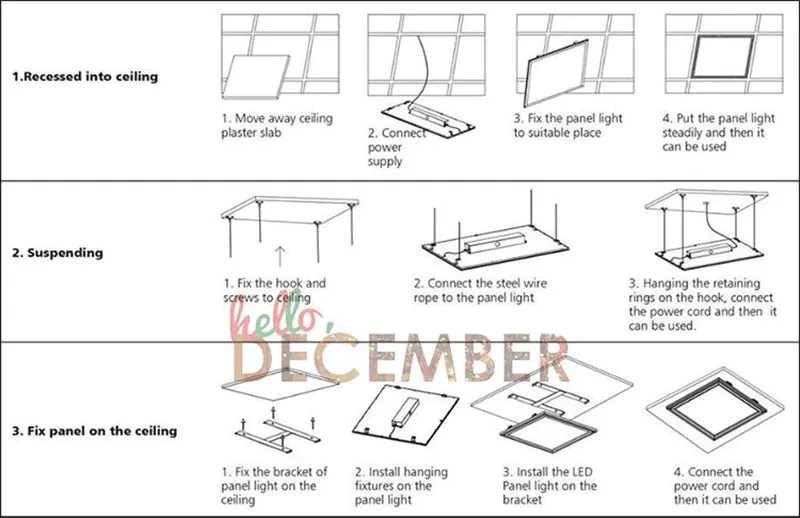 1.Recessed into ceiling

1. Move away ceiling plaster slab

2. Connect power supply

3. Fix the panel light to suitable place

4. Put the panel light steadily and then it can be used

2. Suspending

1. Fix the hook and screws to ceiling

2. Connect the steel wire rope to the panel light

3. Hanging the retaining rings on the hook, connect the power cord and then it can be used.

hello, DECEMBER

3. Fix panel on the ceiling

1. Fix the bracket of panel light on the ceiling

2. Install hanging fixtures on the panel light

3. Install the LED Panel light on the bracket

4. Connect the power cord and then it can be used