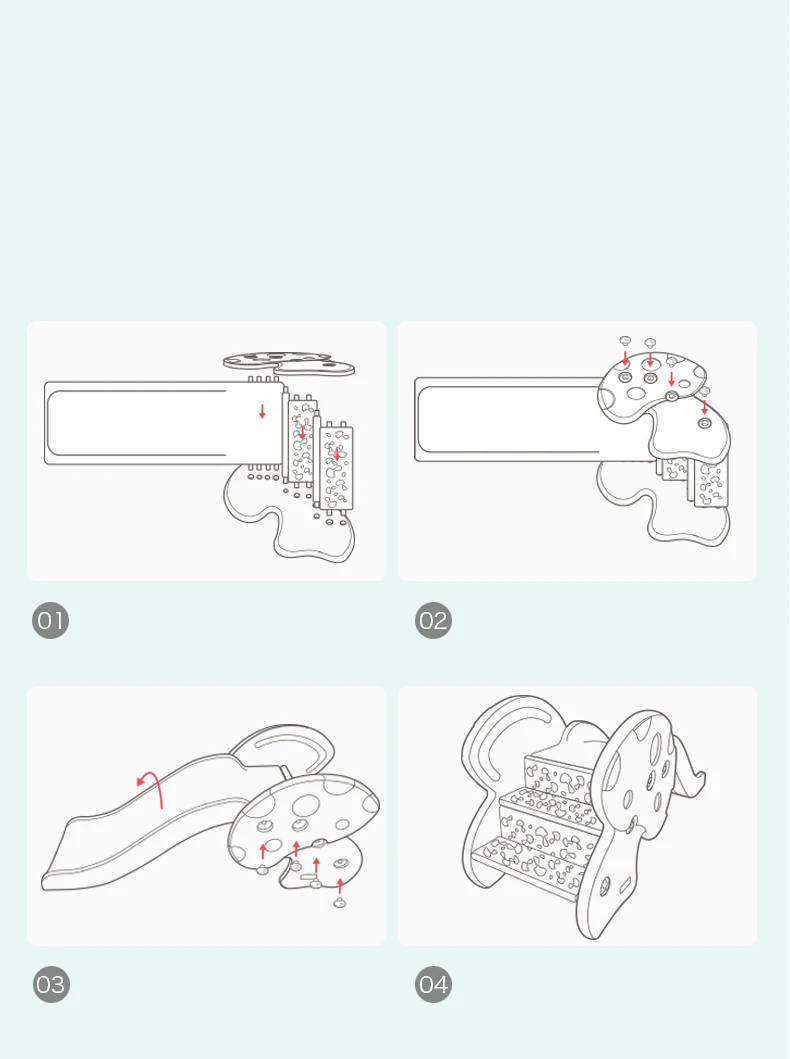 01

02

03

04