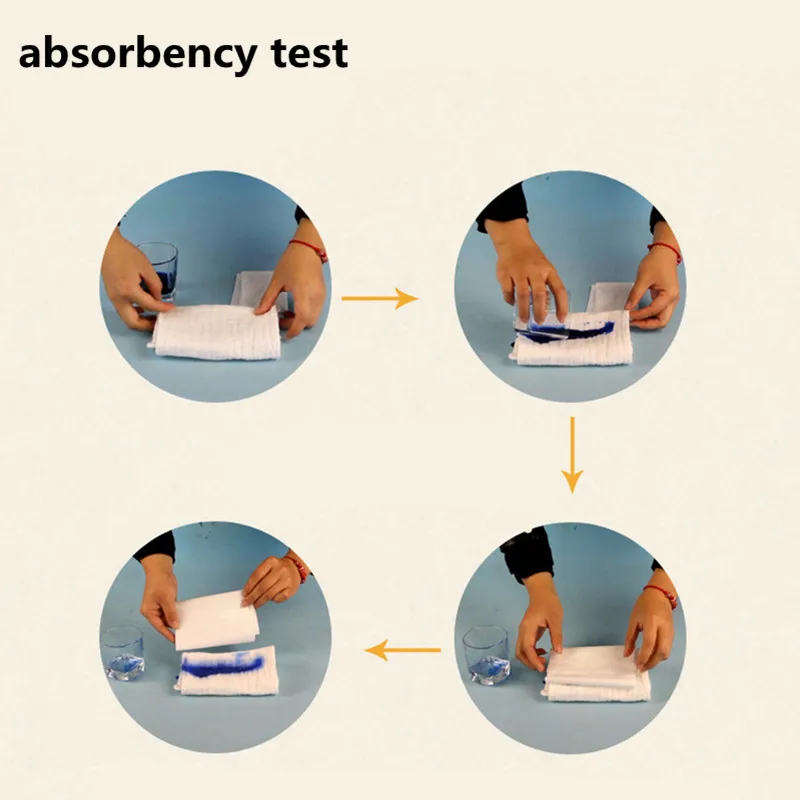 absorbency test