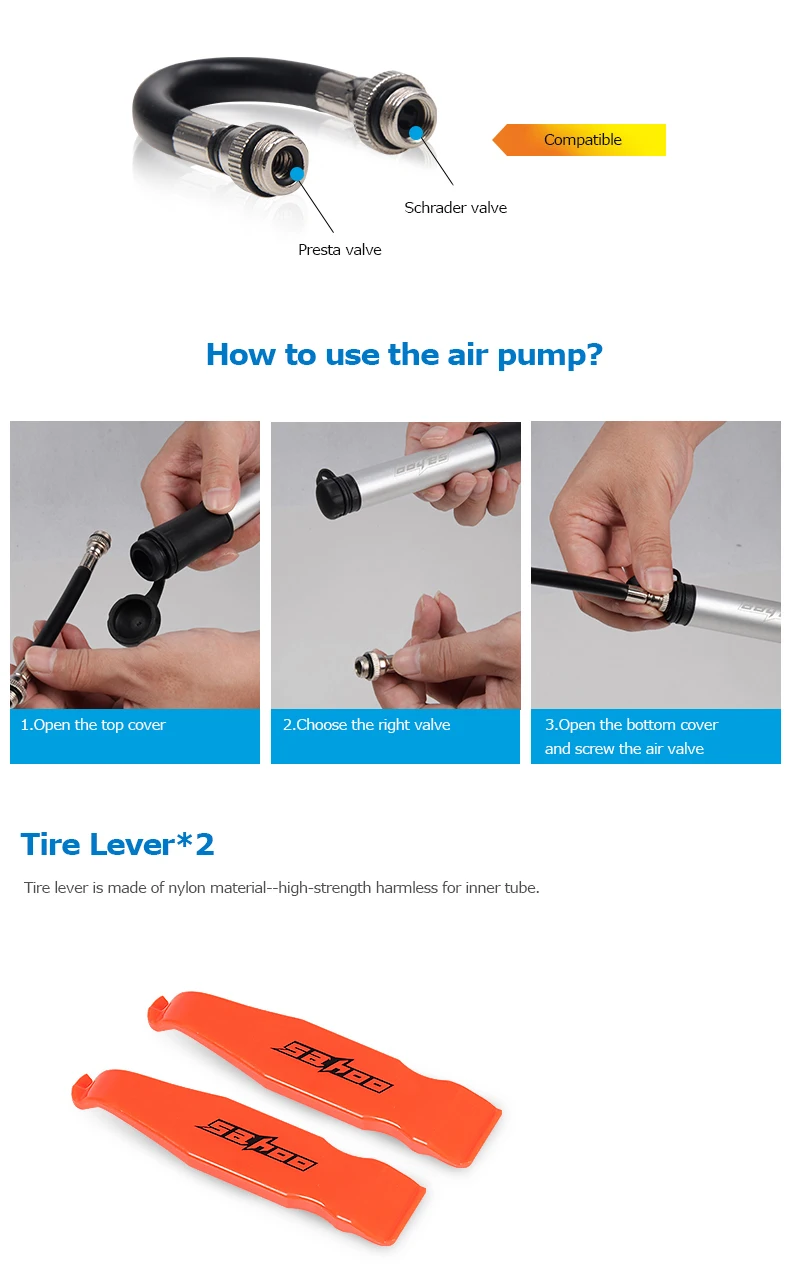 Compatible

Schrader valve

Presta valve

How to use the air pump?

1.Open the top cover

2.Choose the right valve

3.Open the bottom cover and screw the air valve

Tire Lever*2

Tire lever is made of nylon material--high-strength harmless for inner tube.

SAHOO

SAHOO