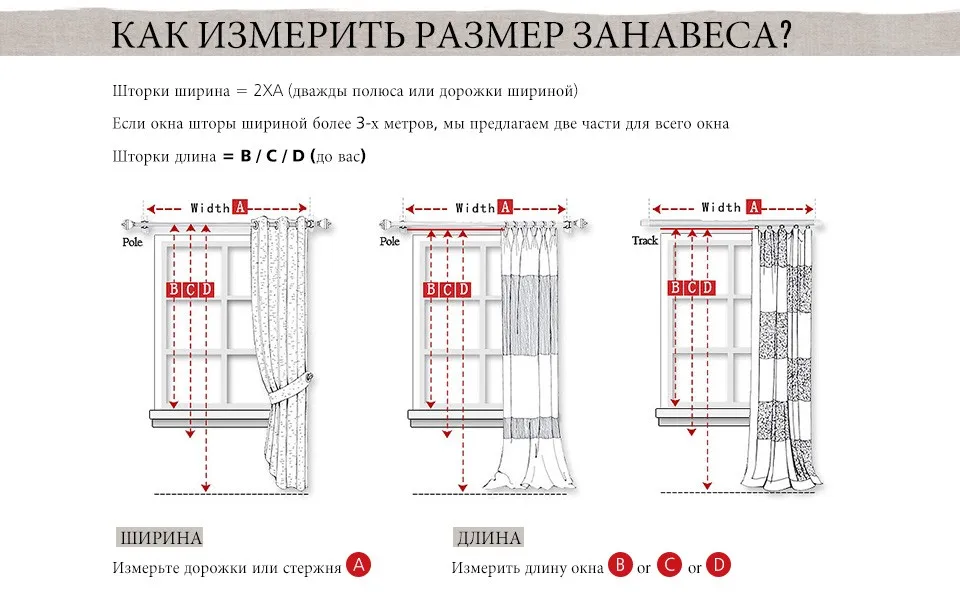 КАК ИЗМЕРИТЬ РАЗМЕР ЗАНАВЕСА?

Шторки ширина = 2XA (дважды полюса или дорожки шириной)

Если окна шторы шириной более 3-х метров, мы предлагаем две части для всего окна

Шторки длина = B / C / D (до вас)

Width A
Pole
B C D

Width A
Pole
B C D

Width A
Track
B C D

ШИРИНА
Измерьте дорожки или стержня A

ДЛИНА
Измерить длину окна B or C or D