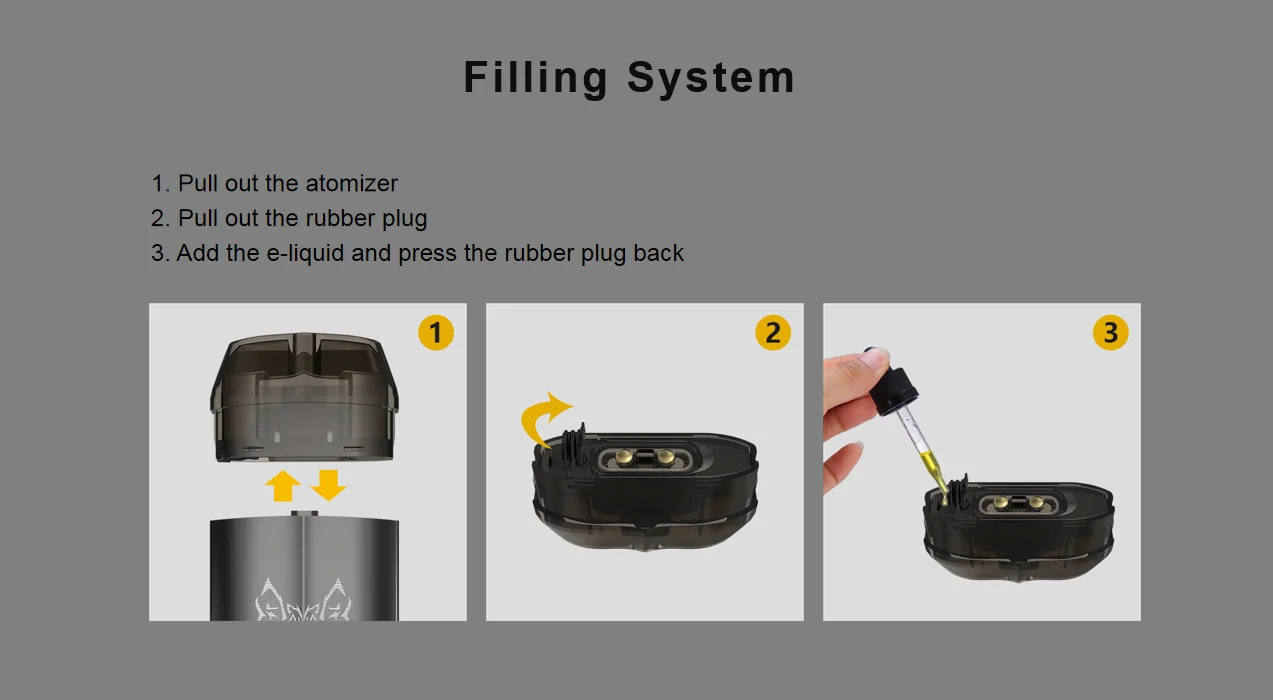 Filling System

1. Pull out the atomizer
2. Pull out the rubber plug
3. Add the e-liquid and press the rubber plug back

1

2

3