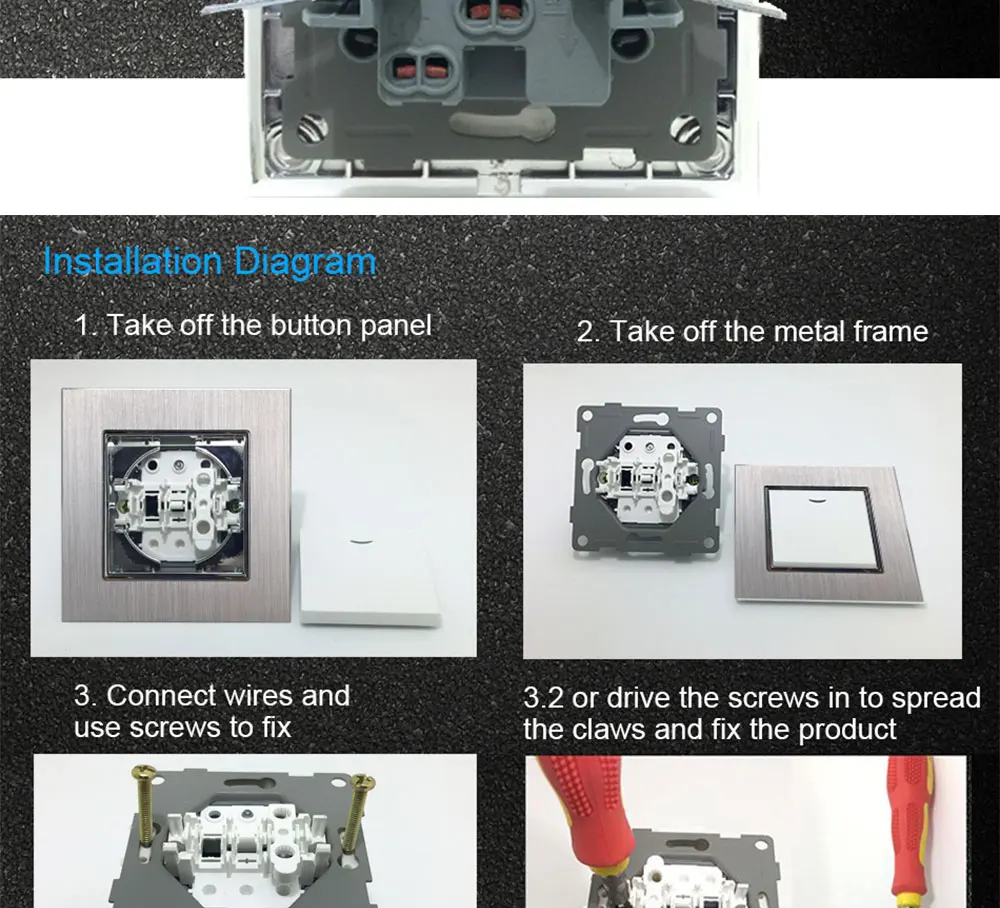 Installation Diagram

1. Take off the button panel

2. Take off the metal frame

3. Connect wires and use screws to fix

3.2 or drive the screws in to spread the claws and fix the product