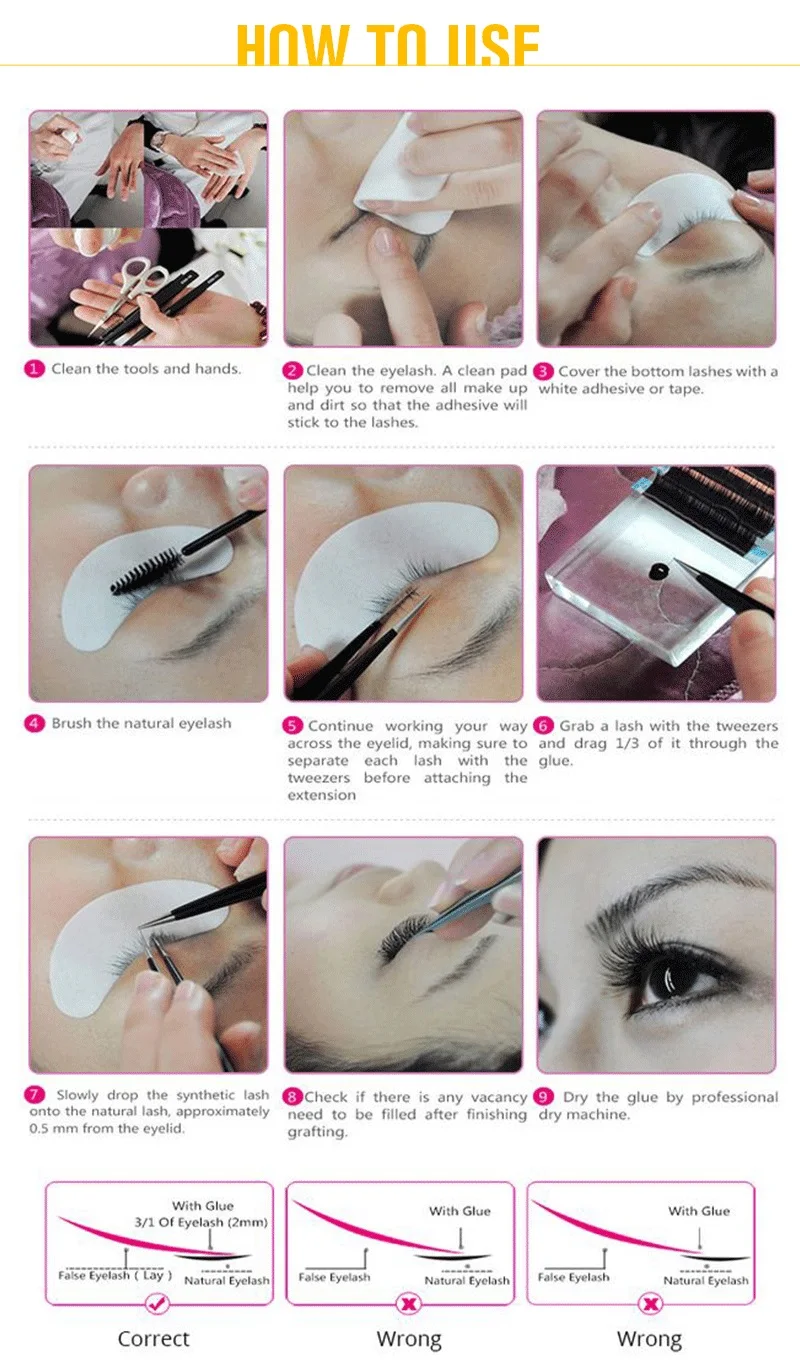 HOW TO USE

1 Clean the tools and hands.

2 Clean the eyelash. A clean pad help you to remove all make up and dirt so that the adhesive will stick to the lashes.

3 Cover the bottom lashes with a white adhesive or tape.

4 Brush the natural eyelash

5 Continue working your way across the eyelid, making sure to separate each lash with the tweezers before attaching the extension

6 Grab a lash with the tweezers and drag 1/3 of it through the glue.

7 Slowly drop the synthetic lash onto the natural lash, approximately 0.5 mm from the eyelid.

8 Check if there is any vacancy need to be filled after finishing grafting.

9 Dry the glue by professional dry machine.

With Glue
3/1 Of Eyelash (2mm)
False Eyelash ( Lay )
Natural Eyelash
Correct

With Glue
False Eyelash
Natural Eyelash
Wrong

With Glue
False Eyelash
Natural Eyelash
Wrong