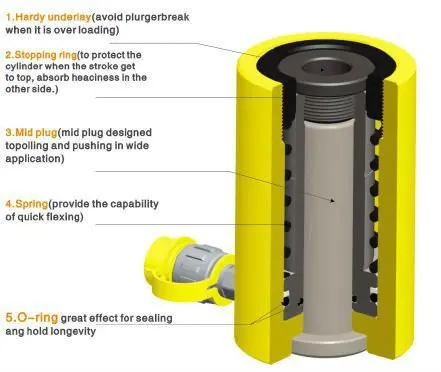 1.Hardy underlay(avoid plurgerbreak when it is over loading)

2.Stopping ring(to protect the cylinder when the stroke get to top, absorb heaciness in the other side.)

3.Mid plug(mid plug designed topolling and pushing in wide application)

4.Spring(provide the capability of quick flexing)

5.O-ring great effect for sealing ang hold longevity