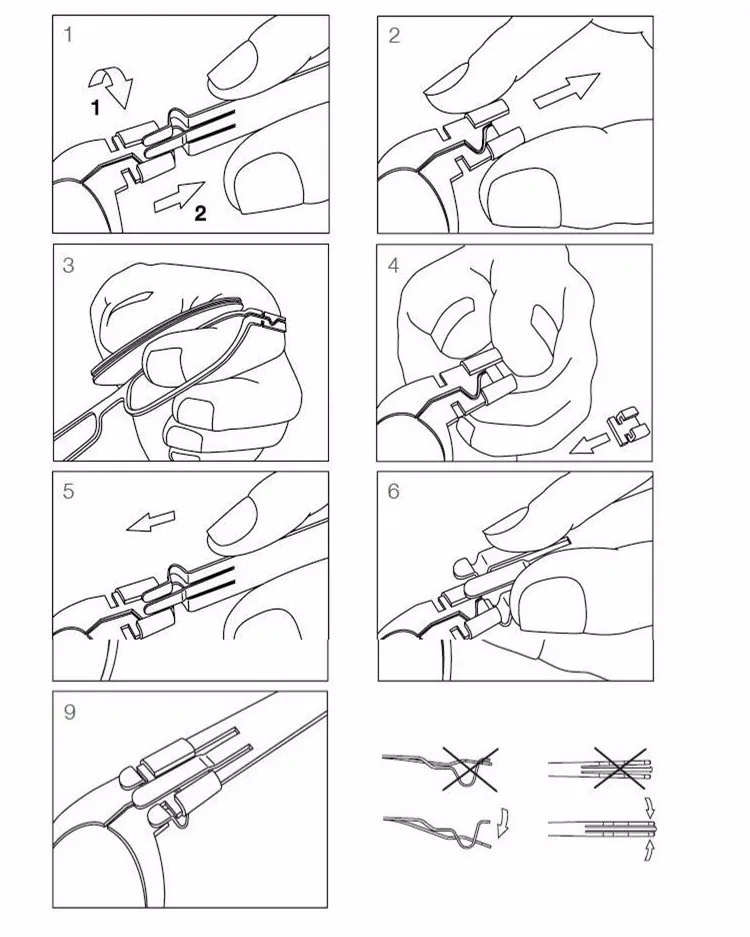 1

1

2

2

3

4

5

6

9