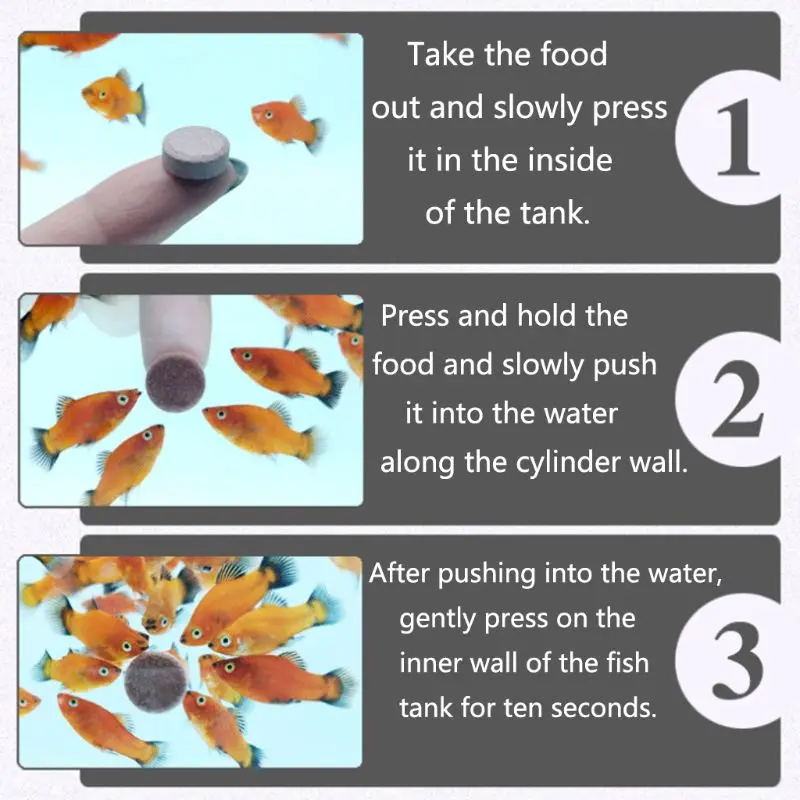 Take the food out and slowly press it in the inside of the tank.

1

Press and hold the food and slowly push it into the water along the cylinder wall.

2

After pushing into the water, gently press on the inner wall of the fish tank for ten seconds.

3