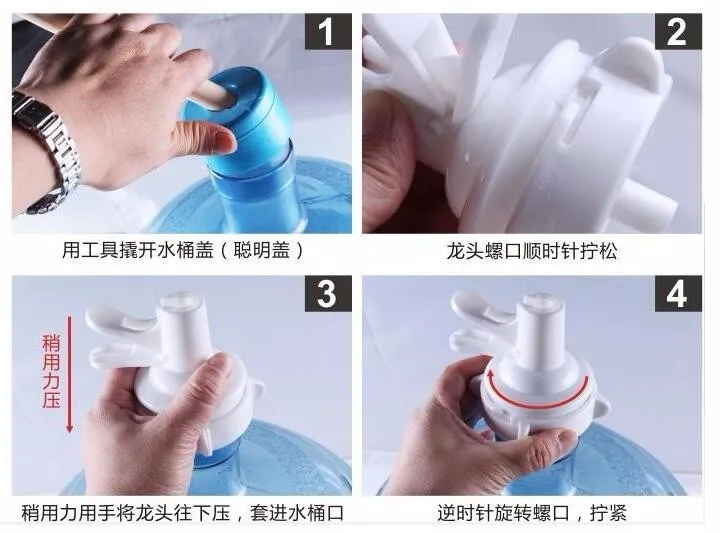 1

用工具撬开水桶盖（聪明盖）

2

龙头螺口顺时针拧松

3

稍用力压

稍用力用手将龙头往下压，套进水桶口

4

逆时针旋转螺口，拧紧