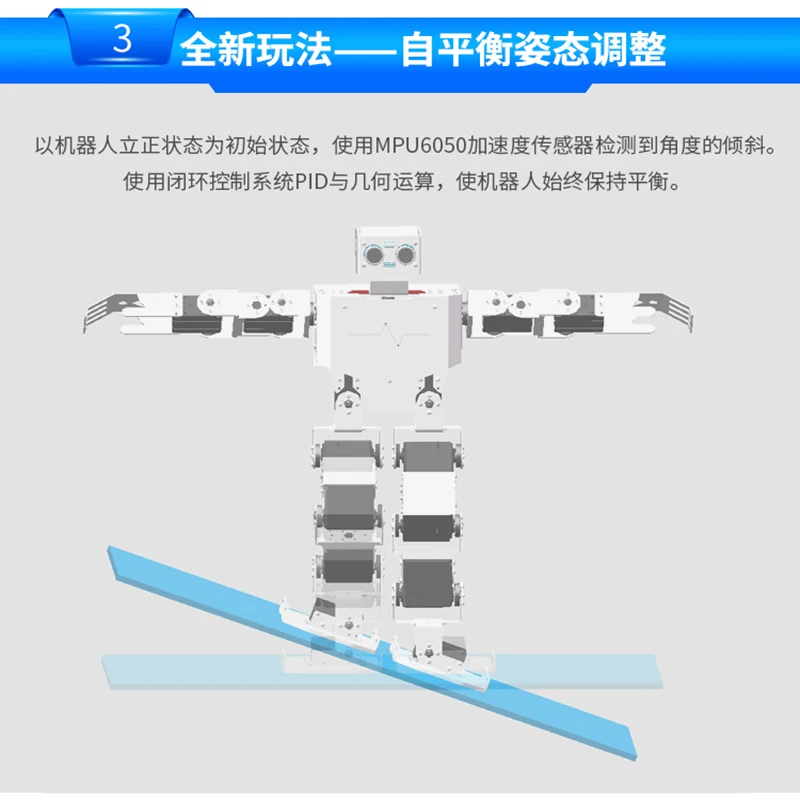 3 全新玩法——自平衡姿态调整

以机器人立正状态为初始状态，使用MPU6050加速度传感器检测到角度的倾斜。使用闭环控制系统PID与几何运算，使机器人始终保持平衡。