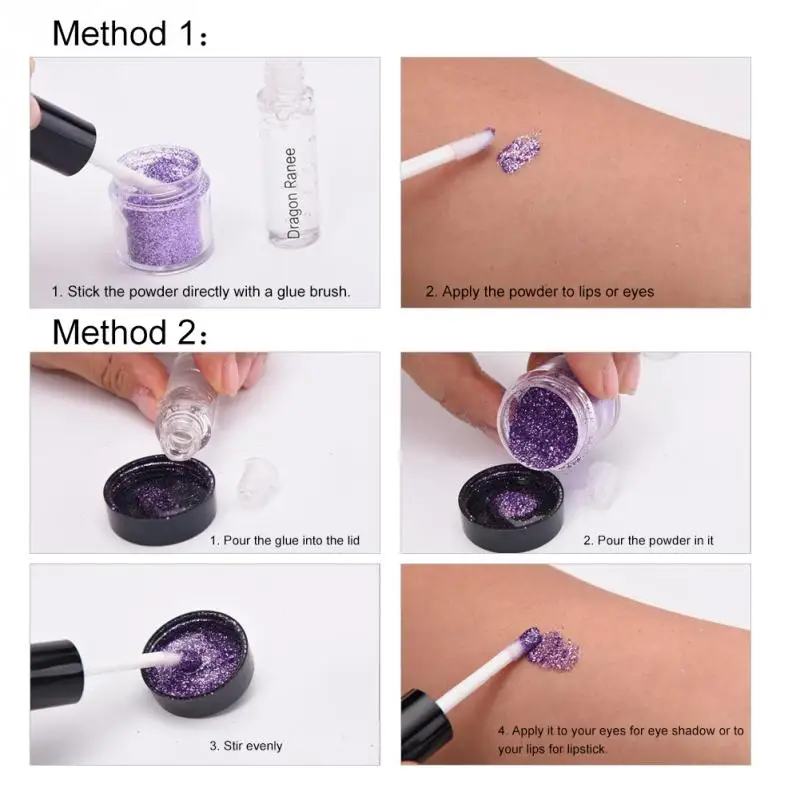 Method 1:

Dragon Ranee

1. Stick the powder directly with a glue brush.

2. Apply the powder to lips or eyes

Method 2:

1. Pour the glue into the lid

2. Pour the powder in it

3. Stir evenly

4. Apply it to your eyes for eye shadow or to your lips for lipstick.