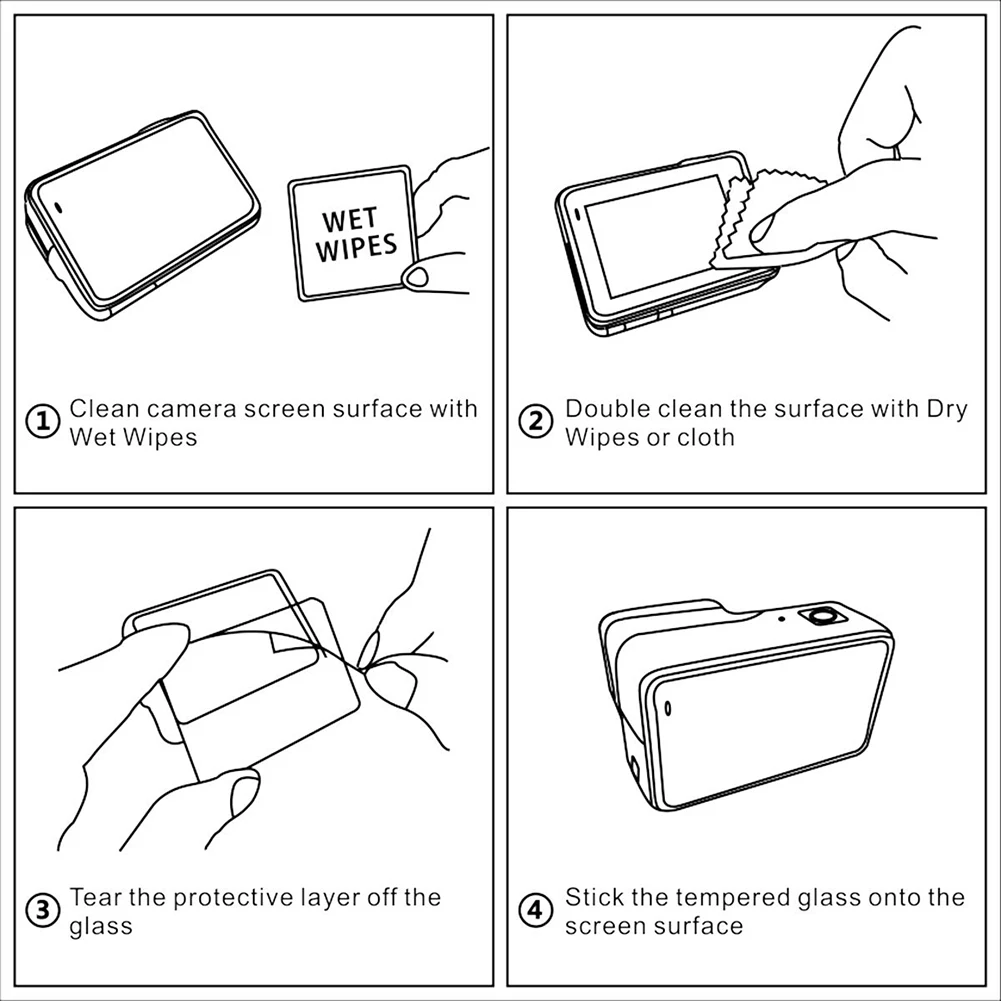 WET WIPES

① Clean camera screen surface with Wet Wipes

② Double clean the surface with Dry Wipes or cloth

③ Tear the protective layer off the glass

④ Stick the tempered glass onto the screen surface