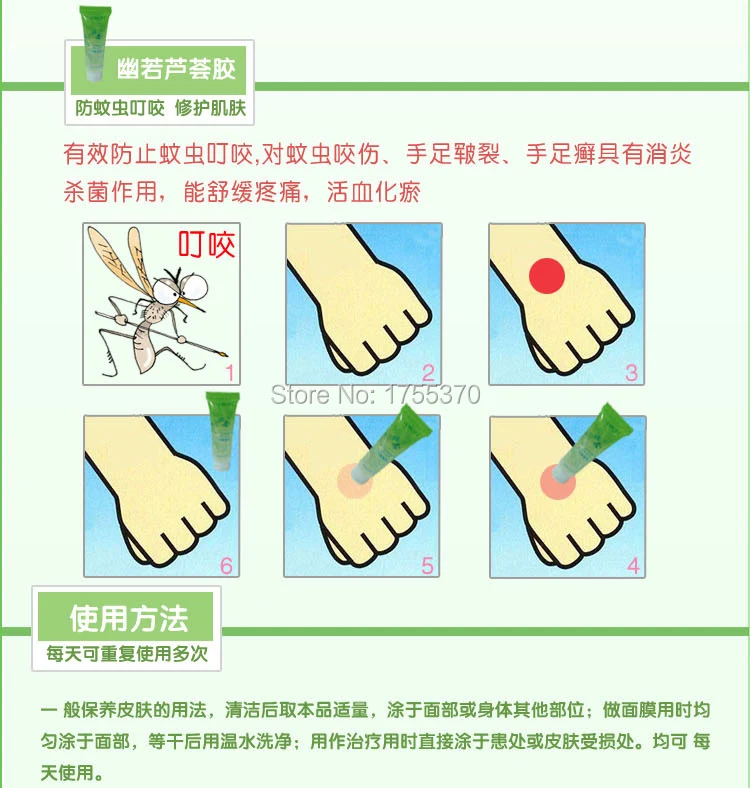 幽若芦荟胶
防蚊虫叮咬 修护肌肤

有效防止蚊虫叮咬,对蚊虫咬伤、手足皲裂、手足癣具有消炎杀菌作用，能舒缓疼痛，活血化瘀

叮咬
1
2
3
Store No: 1755370
6
5
4

使用方法
每天可重复使用多次

一 般保养皮肤的用法，清洁后取本品适量，涂于面部或身体其他部位；做面膜用时均匀涂于面部，等干后用温水洗净；用作治疗用时直接涂于患处或皮肤受损处。均可 每天使用。