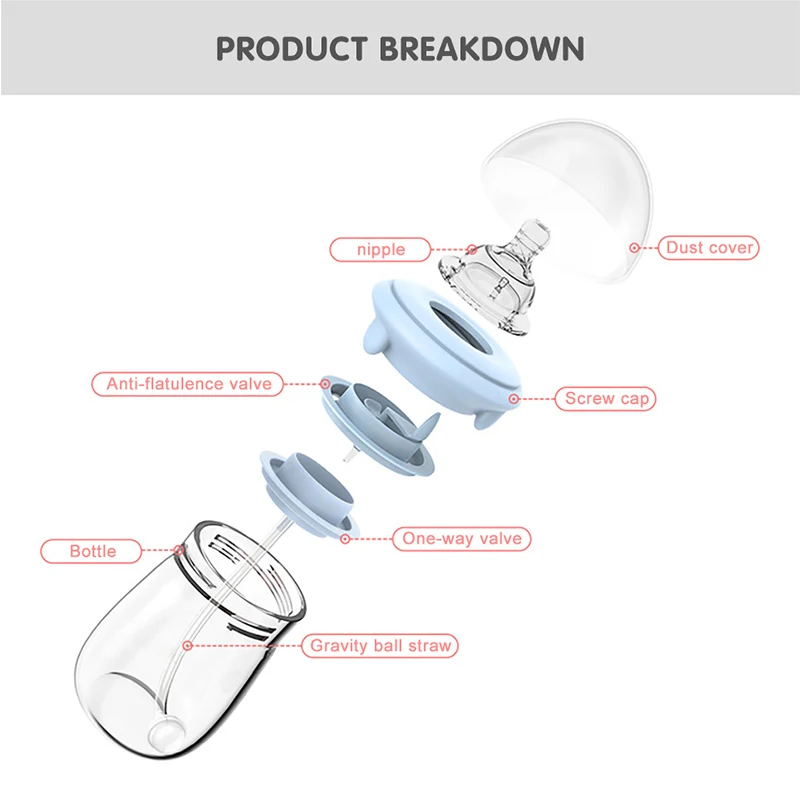 PRODUCT BREAKDOWN

nipple

Dust cover

Anti-flatulence valve

Screw cap

One-way valve

Bottle

Gravity ball straw