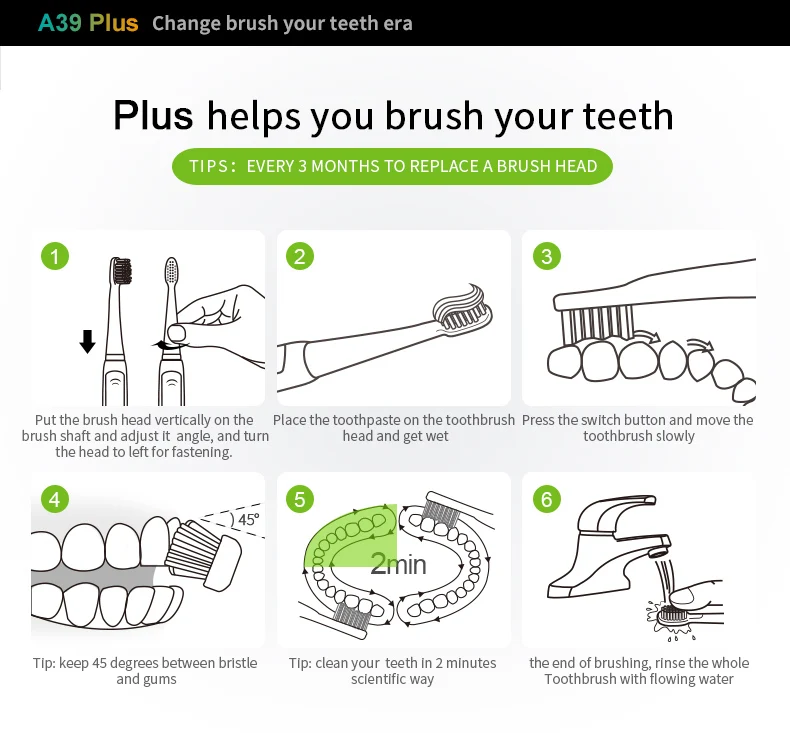 A39 Plus Change brush your teeth era

Plus helps you brush your teeth

TIPS: EVERY 3 MONTHS TO REPLACE A BRUSH HEAD

1

Put the brush head vertically on the brush shaft and adjust it angle, and turn the head to left for fastening.

2

Place the toothpaste on the toothbrush head and get wet

3

Press the switch button and move the toothbrush slowly

4

45°

Tip: keep 45 degrees between bristle and gums

5

2min

Tip: clean your teeth in 2 minutes scientific way

6

the end of brushing, rinse the whole Toothbrush with flowing water