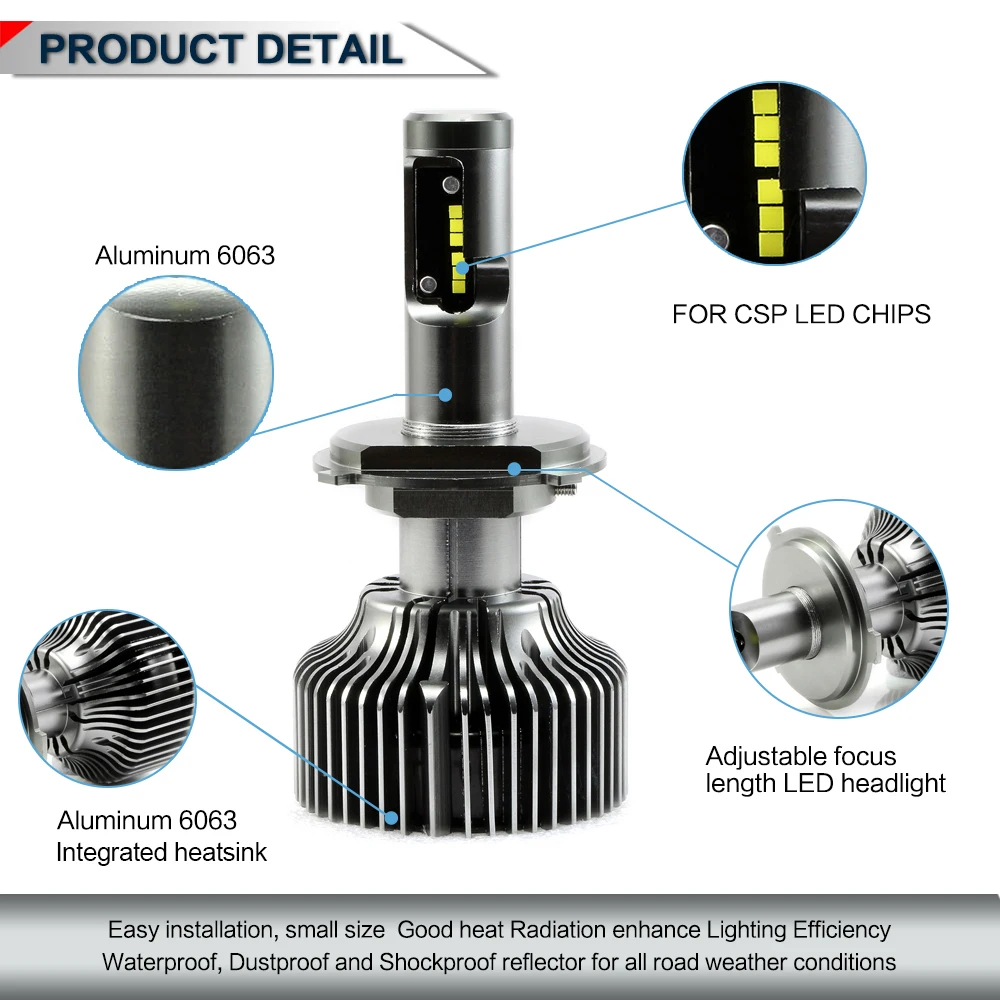 PRODUCT DETAIL

Aluminum 6063

FOR CSP LED CHIPS

Adjustable focus length LED headlight

Aluminum 6063
Integrated heatsink

Easy installation, small size Good heat Radiation enhance Lighting Efficiency
Waterproof, Dustproof and Shockproof reflector for all road weather conditions