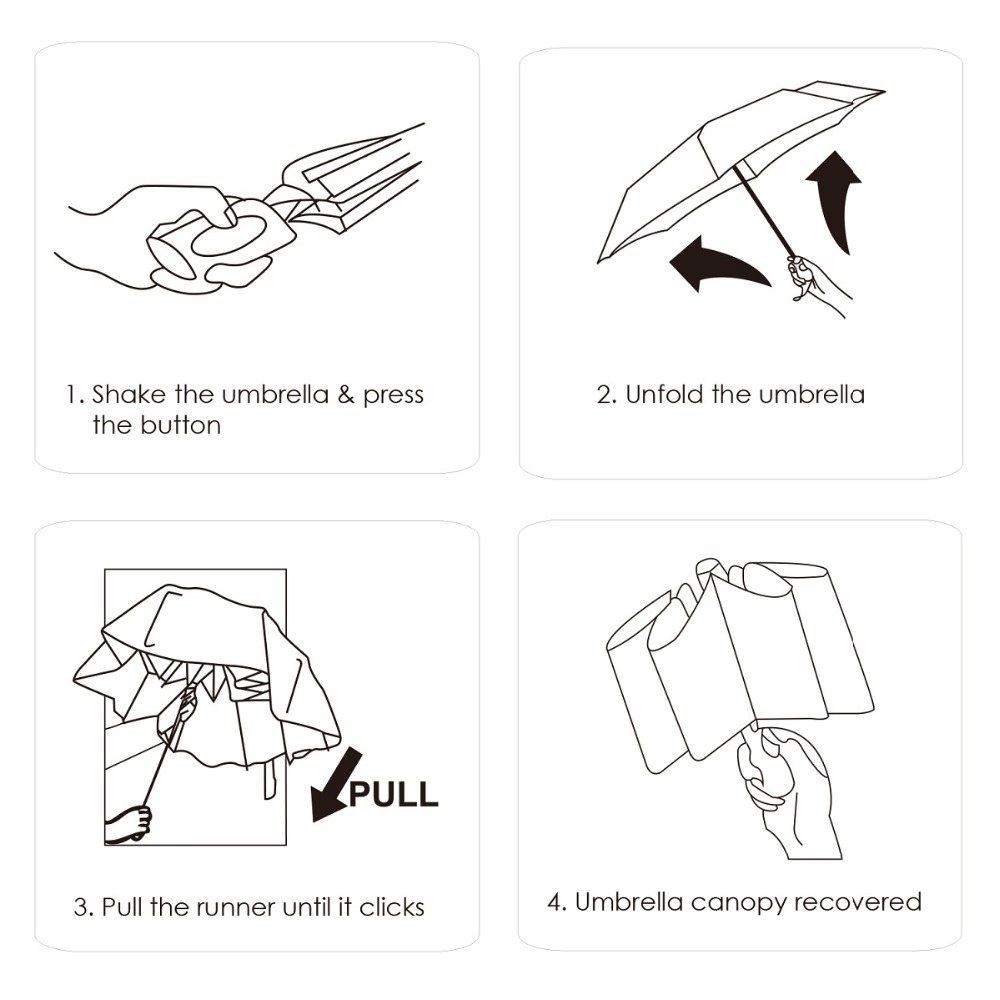 1. Shake the umbrella & press the button

2. Unfold the umbrella

PULL

3. Pull the runner until it clicks

4. Umbrella canopy recovered