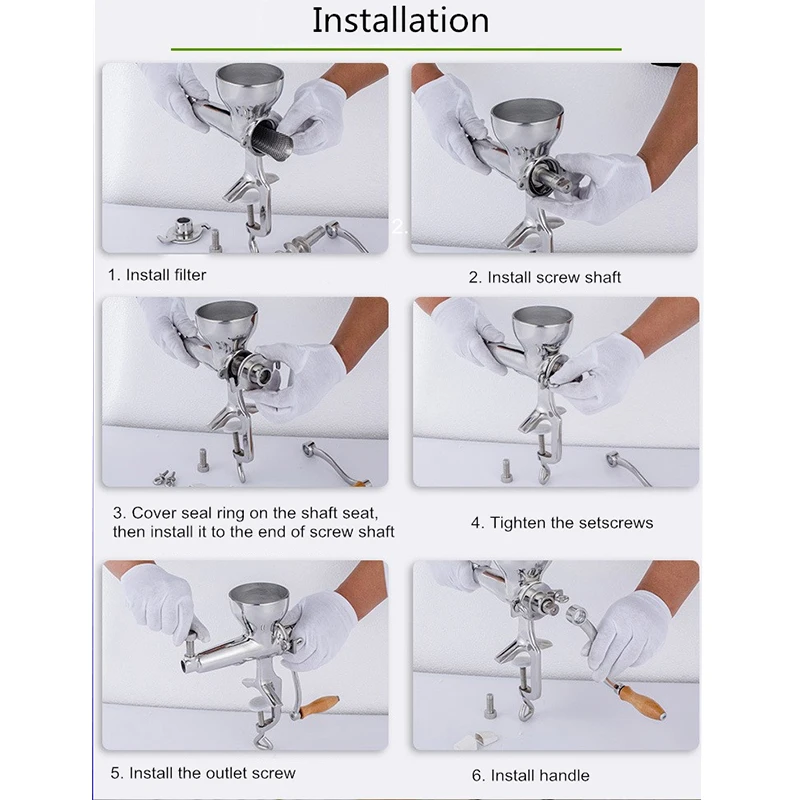 Installation

1. Install filter

2. Install screw shaft

3. Cover seal ring on the shaft seat, then install it to the end of screw shaft

4. Tighten the setscrews

5. Install the outlet screw

6. Install handle