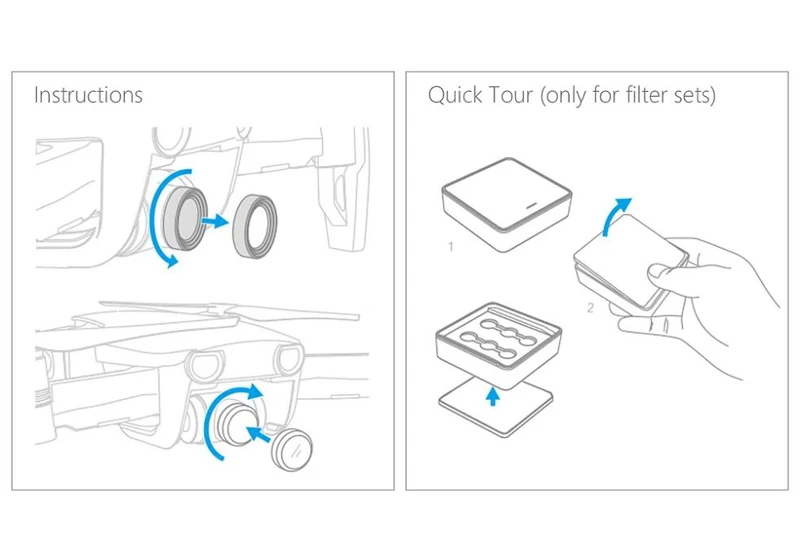 Instructions

Quick Tour (only for filter sets)

1

2