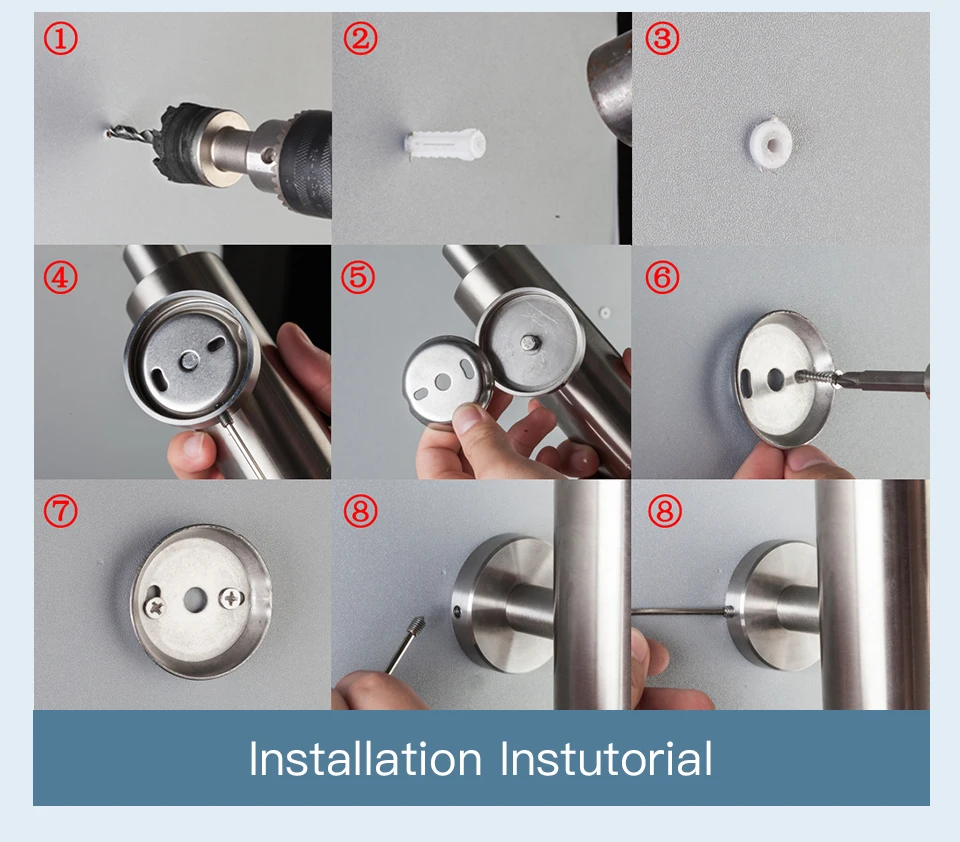 ①
②
③
④
⑤
⑥
⑦
⑧
⑧
Installation Instutorial