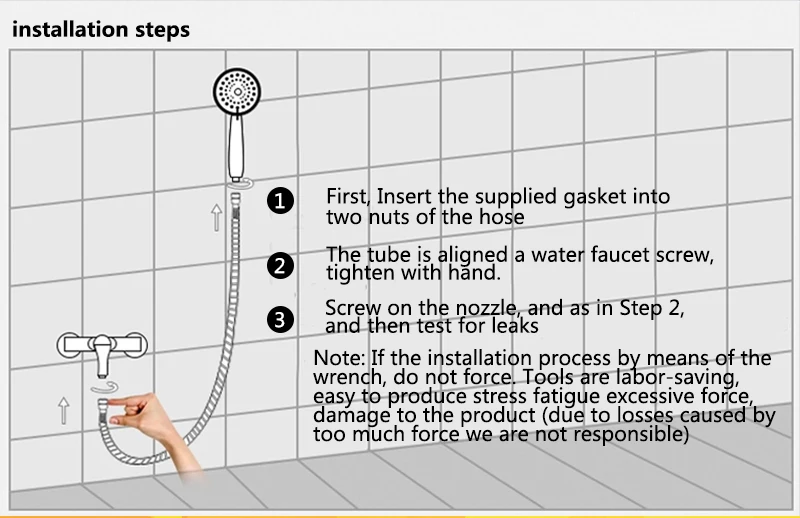 installation steps

1 First, Insert the supplied gasket into two nuts of the hose

2 The tube is aligned a water faucet screw, tighten with hand.

3 Screw on the nozzle, and as in Step 2, and then test for leaks

Note: If the installation process by means of the wrench, do not force. Tools are labor-saving, easy to produce stress fatigue excessive force, damage to the product (due to losses caused by too much force we are not responsible)