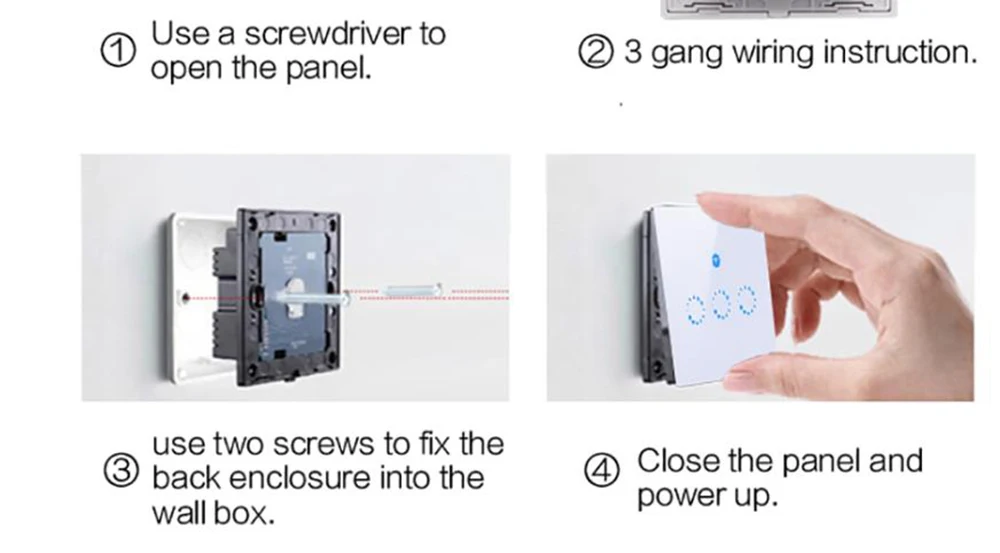 ① Use a screwdriver to open the panel.

② 3 gang wiring instruction.

③ use two screws to fix the back enclosure into the wall box.

④ Close the panel and power up.