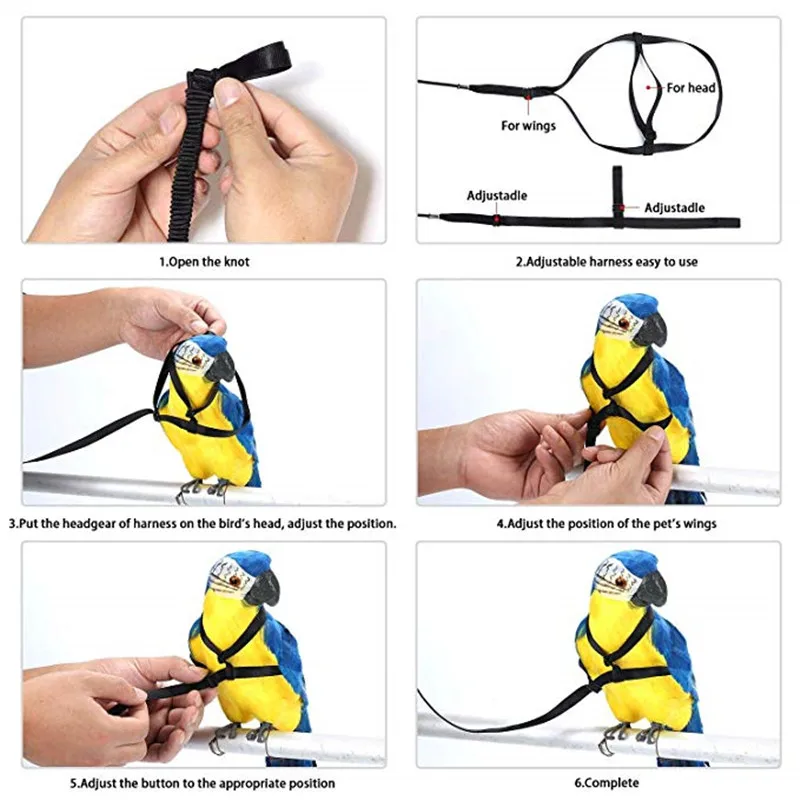 1.Open the knot

For head
For wings
Adjustadle
Adjustadle

2.Adjustable harness easy to use

3.Put the headgear of harness on the bird's head, adjust the position.

4.Adjust the position of the pet's wings

5.Adjust the button to the appropriate position

6.Complete