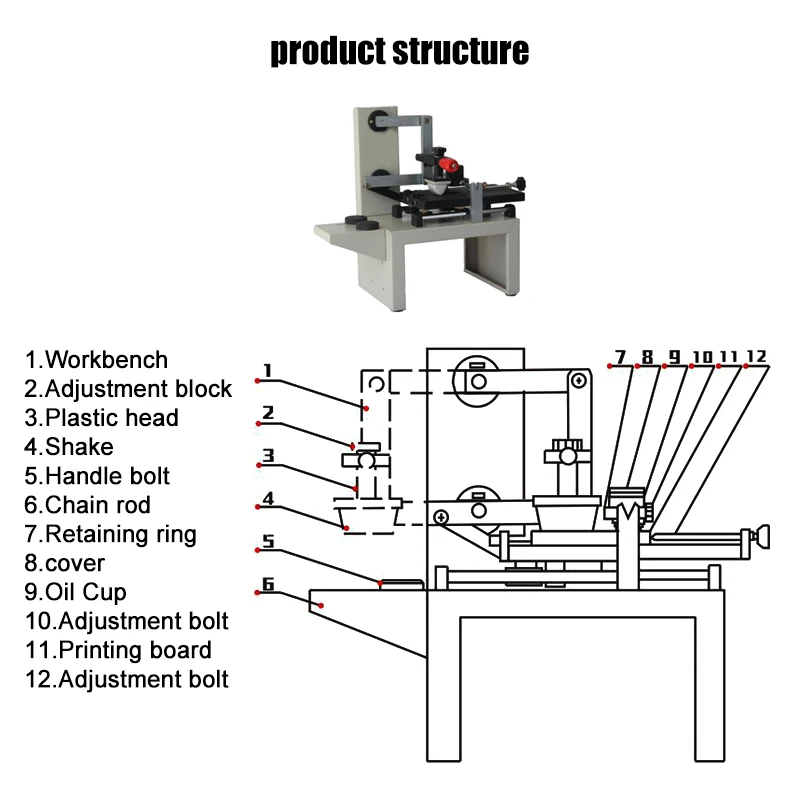 product structure

1.Workbench
2.Adjustment block
3.Plastic head
4.Shake
5.Handle bolt
6.Chain rod
7.Retaining ring
8.cover
9.Oil Cup
10.Adjustment bolt
11.Printing board
12.Adjustment bolt

1
2
3
4
5
6
7 8 9 10 11 12