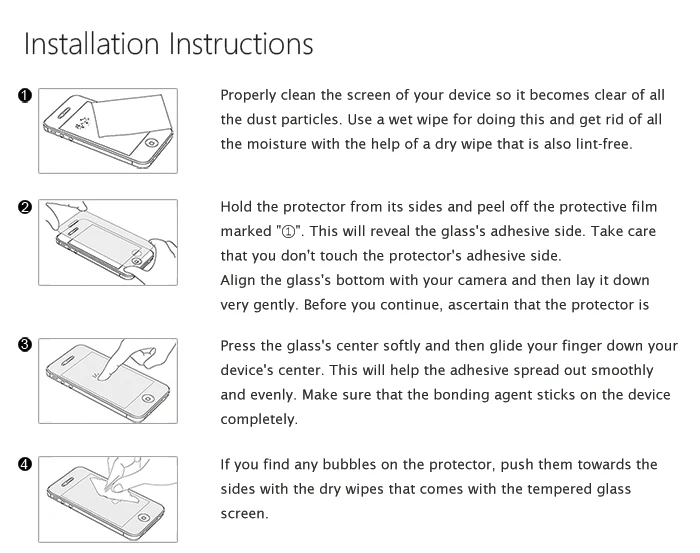 Installation Instructions

❶ Properly clean the screen of your device so it becomes clear of all the dust particles. Use a wet wipe for doing this and get rid of all the moisture with the help of a dry wipe that is also lint-free.

❷ Hold the protector from its sides and peel off the protective film marked "①". This will reveal the glass's adhesive side. Take care that you don't touch the protector's adhesive side.
Align the glass's bottom with your camera and then lay it down very gently. Before you continue, ascertain that the protector is

❸ Press the glass's center softly and then glide your finger down your device's center. This will help the adhesive spread out smoothly and evenly. Make sure that the bonding agent sticks on the device completely.

❹ If you find any bubbles on the protector, push them towards the sides with the dry wipes that comes with the tempered glass screen.