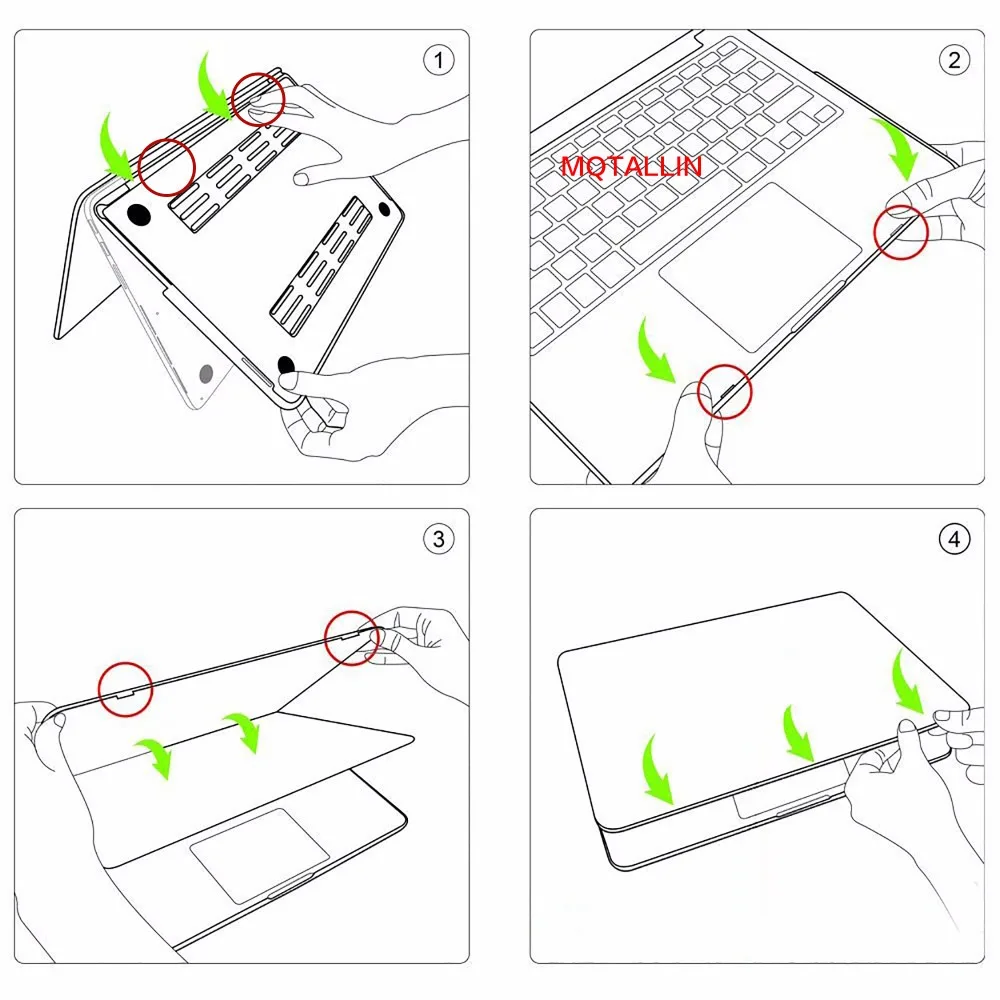 1

2

MQTALLIN

3

4