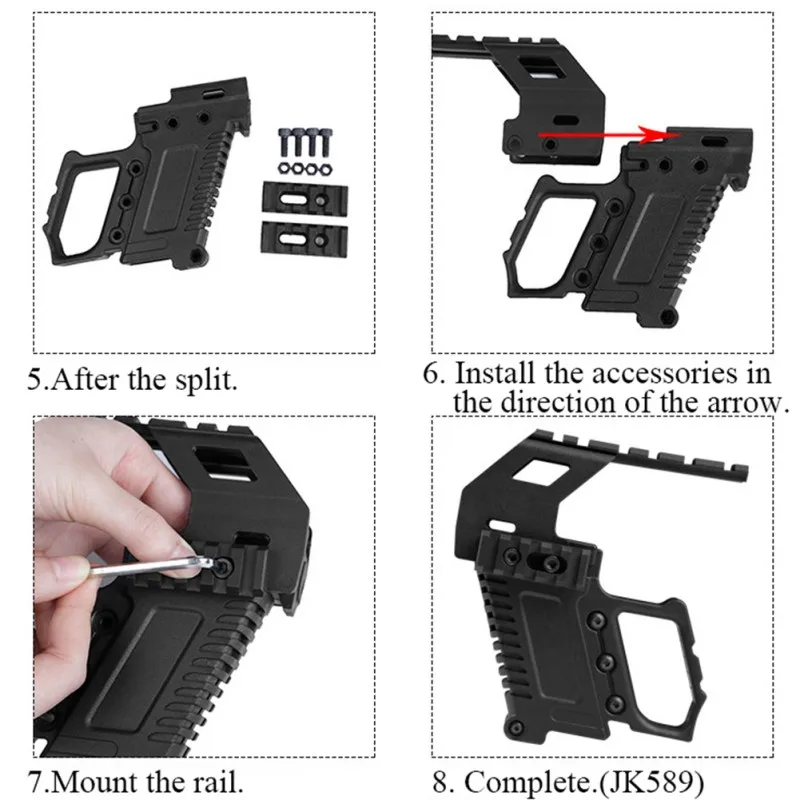 5.After the split.

6. Install the accessories in the direction of the arrow.

7.Mount the rail.

8. Complete.(JK589)