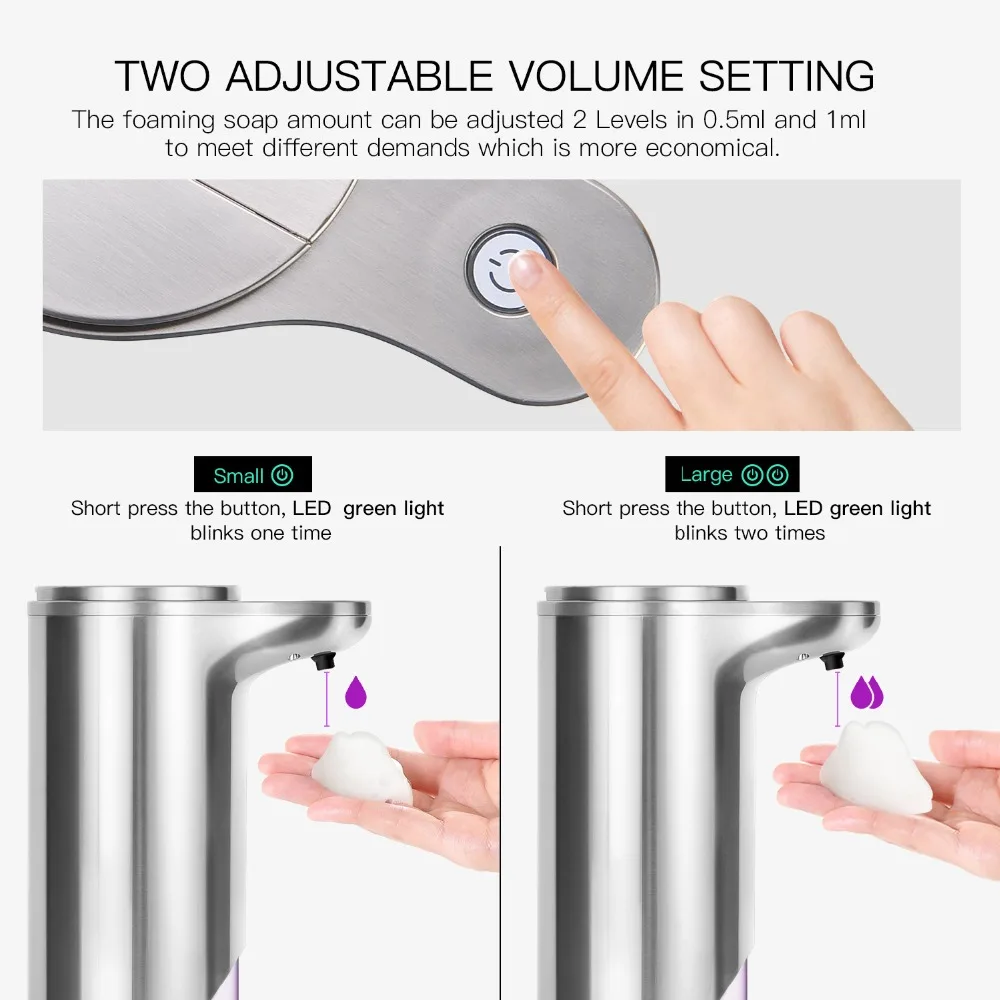 TWO ADJUSTABLE VOLUME SETTING

The foaming soap amount can be adjusted 2 Levels in 0.5ml and 1ml to meet different demands which is more economical.

Small

Short press the button, LED green light blinks one time

Large

Short press the button, LED green light blinks two times