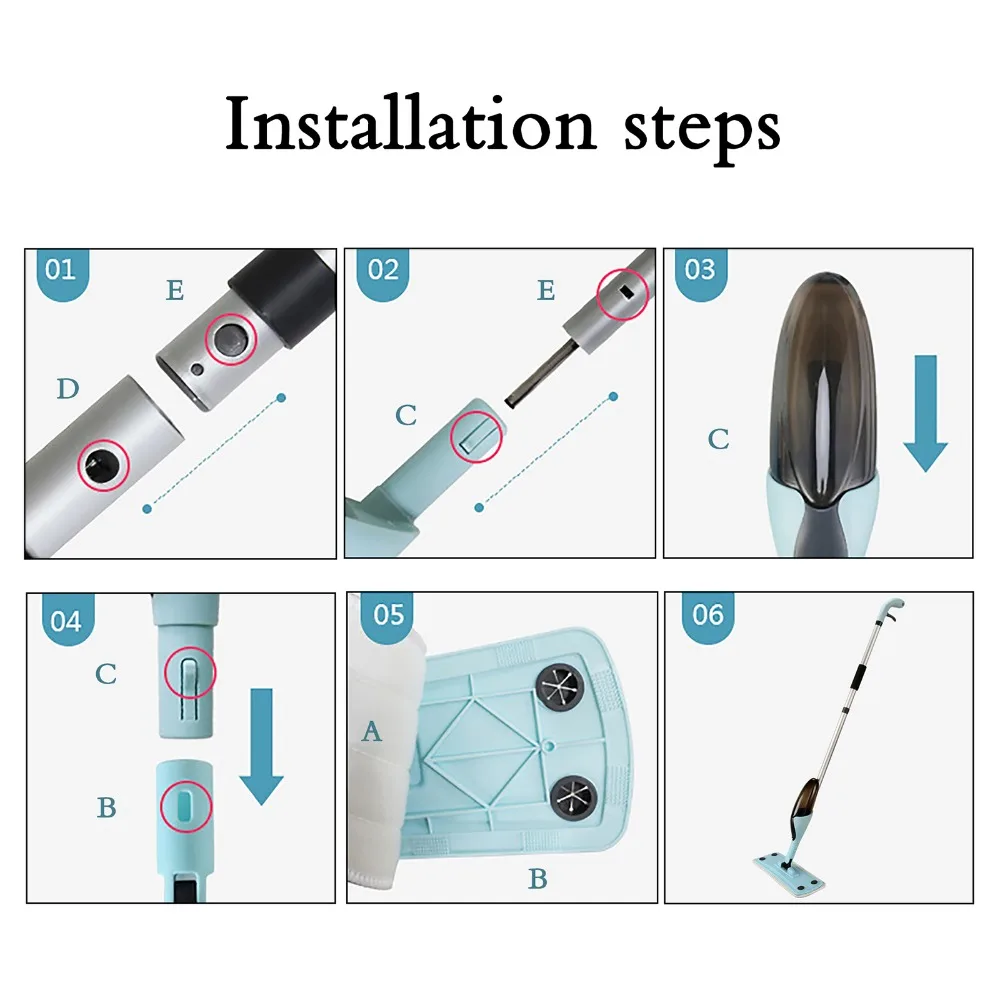 Installation steps

01
E
D

02
E
C

03
C

04
C
B

05
A
B

06