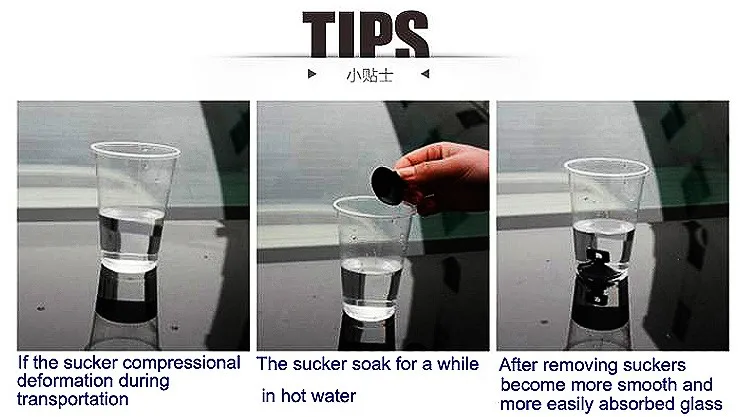 TIPS

小贴士

If the sucker compressional deformation during transportation

The sucker soak for a while

in hot water

After removing suckers become more smooth and more easily absorbed glass