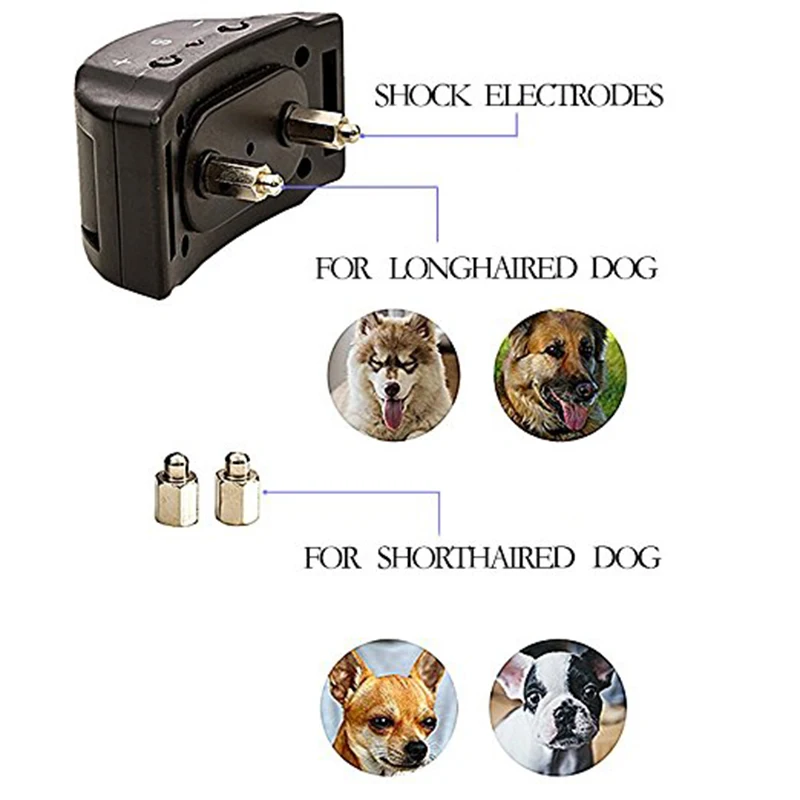 SHOCK ELECTRODES

FOR LONGHAIRED DOG

FOR SHORTHAIRED DOG