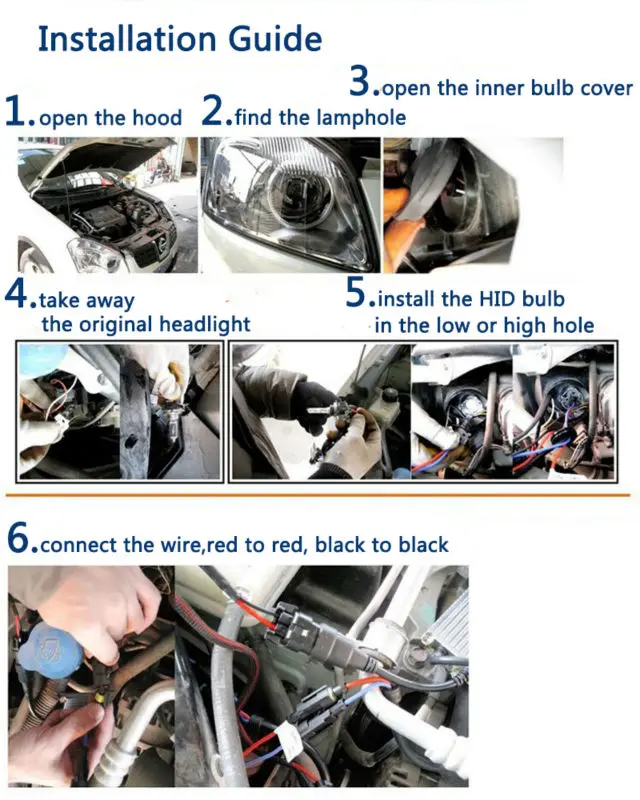 Installation Guide

1.open the hood

2.find the lamphole

3.open the inner bulb cover

4.take away the original headlight

5.install the HID bulb in the low or high hole

6.connect the wire,red to red, black to black