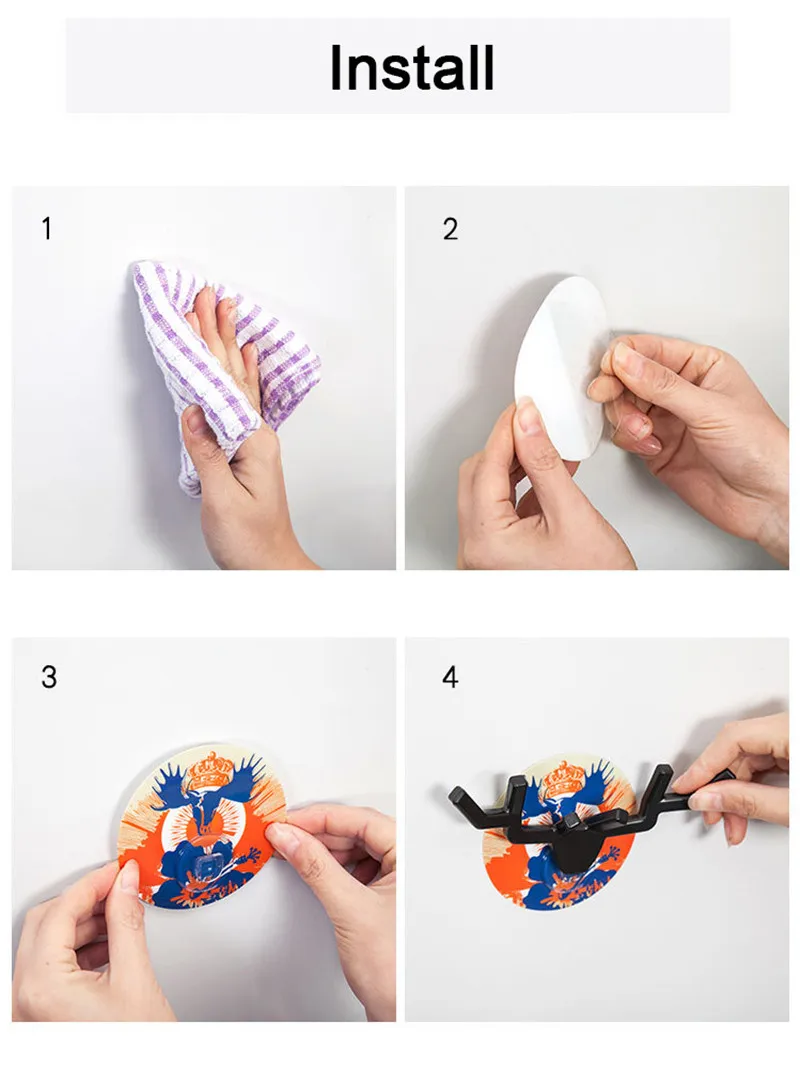 Install

1

2

3

4