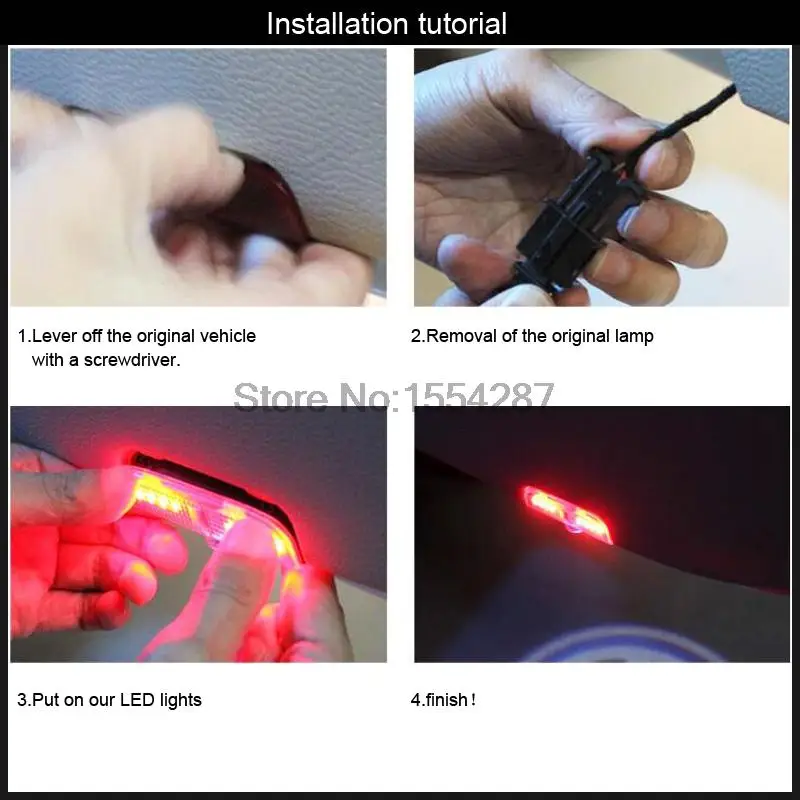 Installation tutorial

1.Lever off the original vehicle with a screwdriver.

2.Removal of the original lamp

Store No:1554287

3.Put on our LED lights

4.finish!