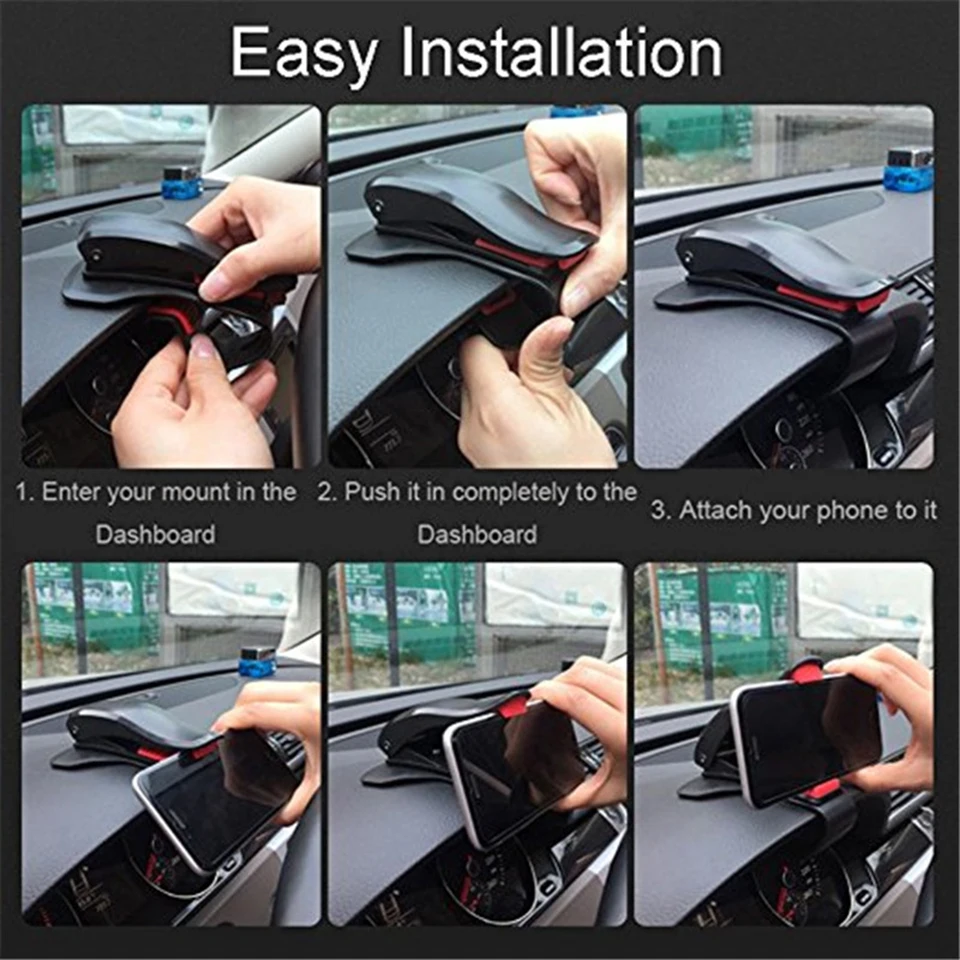 Easy Installation

1. Enter your mount in the Dashboard

2. Push it in completely to the Dashboard

3. Attach your phone to it