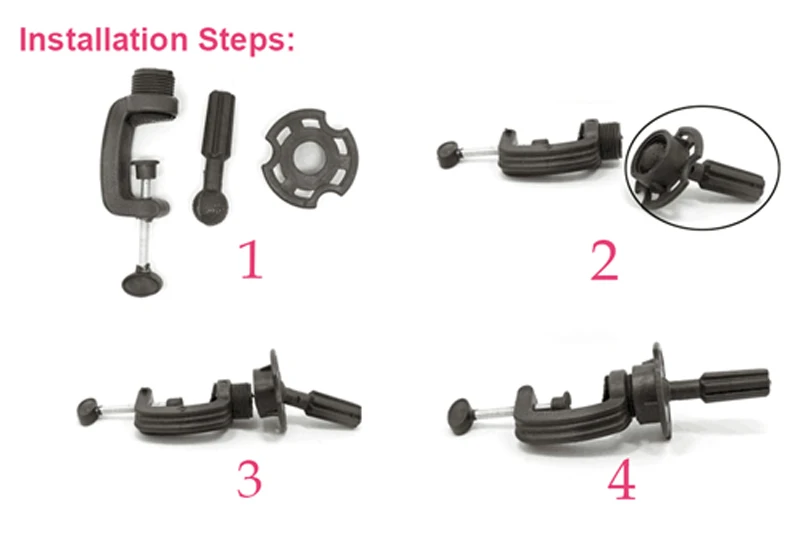 Installation Steps:

1

2

3

4