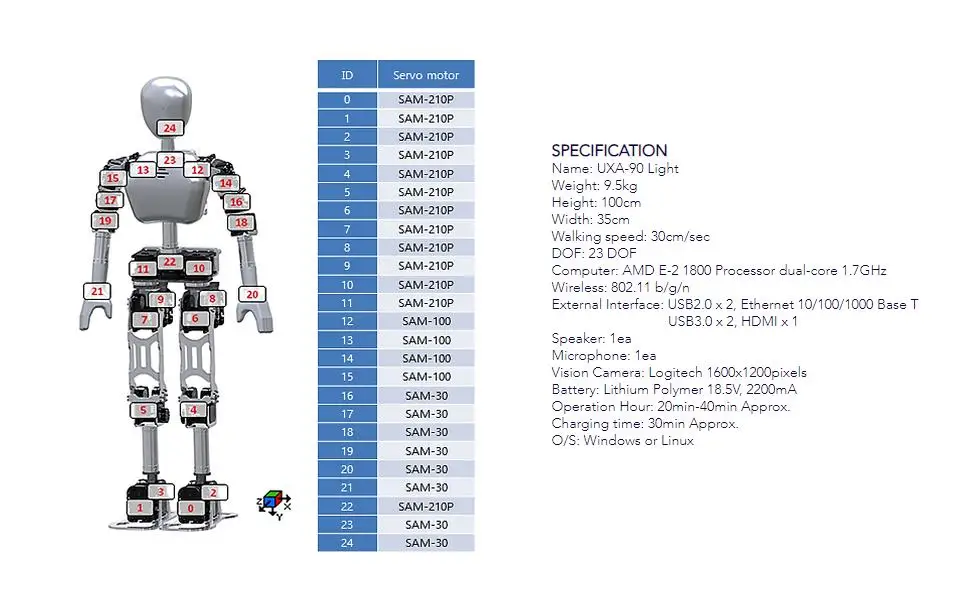 24
23
13
12
15
14
17
16
19
18
22
11
10
21
20
9
8
7
6
5
4
3
2
1
0
Z
X
Y

| ID | Servo motor |
|---|---|
| 0 | SAM-210P |
| 1 | SAM-210P |
| 2 | SAM-210P |
| 3 | SAM-210P |
| 4 | SAM-210P |
| 5 | SAM-210P |
| 6 | SAM-210P |
| 7 | SAM-210P |
| 8 | SAM-210P |
| 9 | SAM-210P |
| 10 | SAM-210P |
| 11 | SAM-210P |
| 12 | SAM-100 |
| 13 | SAM-100 |
| 14 | SAM-100 |
| 15 | SAM-100 |
| 16 | SAM-30 |
| 17 | SAM-30 |
| 18 | SAM-30 |
| 19 | SAM-30 |
| 20 | SAM-30 |
| 21 | SAM-30 |
| 22 | SAM-210P |
| 23 | SAM-30 |
| 24 | SAM-30 |

SPECIFICATION
Name: UXA-90 Light
Weight: 9.5kg
Height: 100cm
Width: 35cm
Walking speed: 30cm/sec
DOF: 23 DOF
Computer: AMD E-2 1800 Processor dual-core 1.7GHz
Wireless: 802.11 b/g/n
External Interface: USB2.0 x 2, Ethernet 10/100/1000 Base T
USB3.0 x 2, HDMI x 1
Speaker: 1ea
Microphone: 1ea
Vision Camera: Logitech 1600x1200pixels
Battery: Lithium Polymer 18.5V, 2200mA
Operation Hour: 20min-40min Approx.
Charging time: 30min Approx.
O/S: Windows or Linux