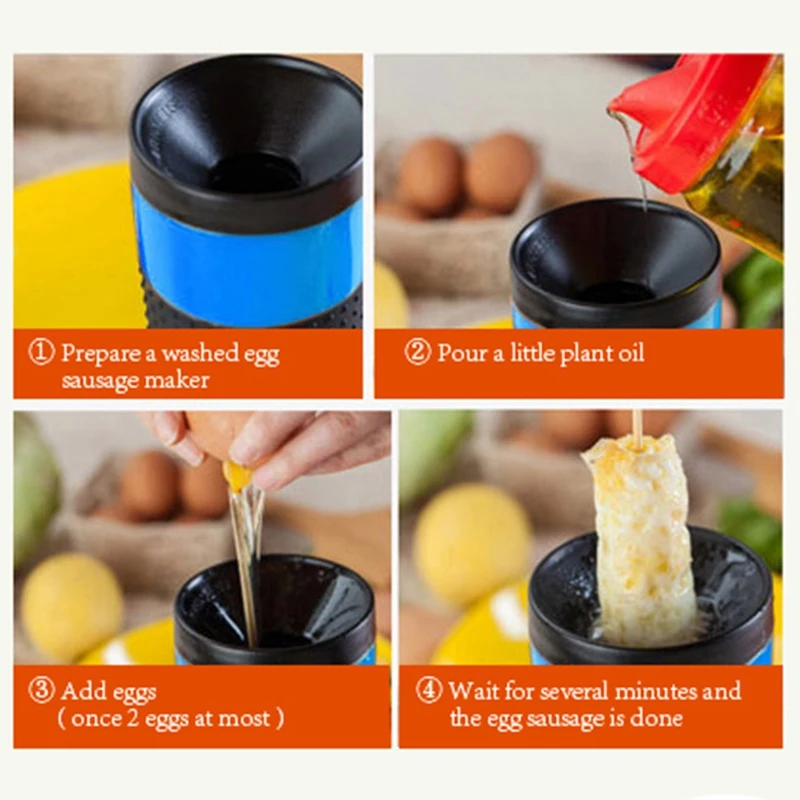 ① Prepare a washed egg sausage maker

② Pour a little plant oil

③ Add eggs ( once 2 eggs at most )

④ Wait for several minutes and the egg sausage is done