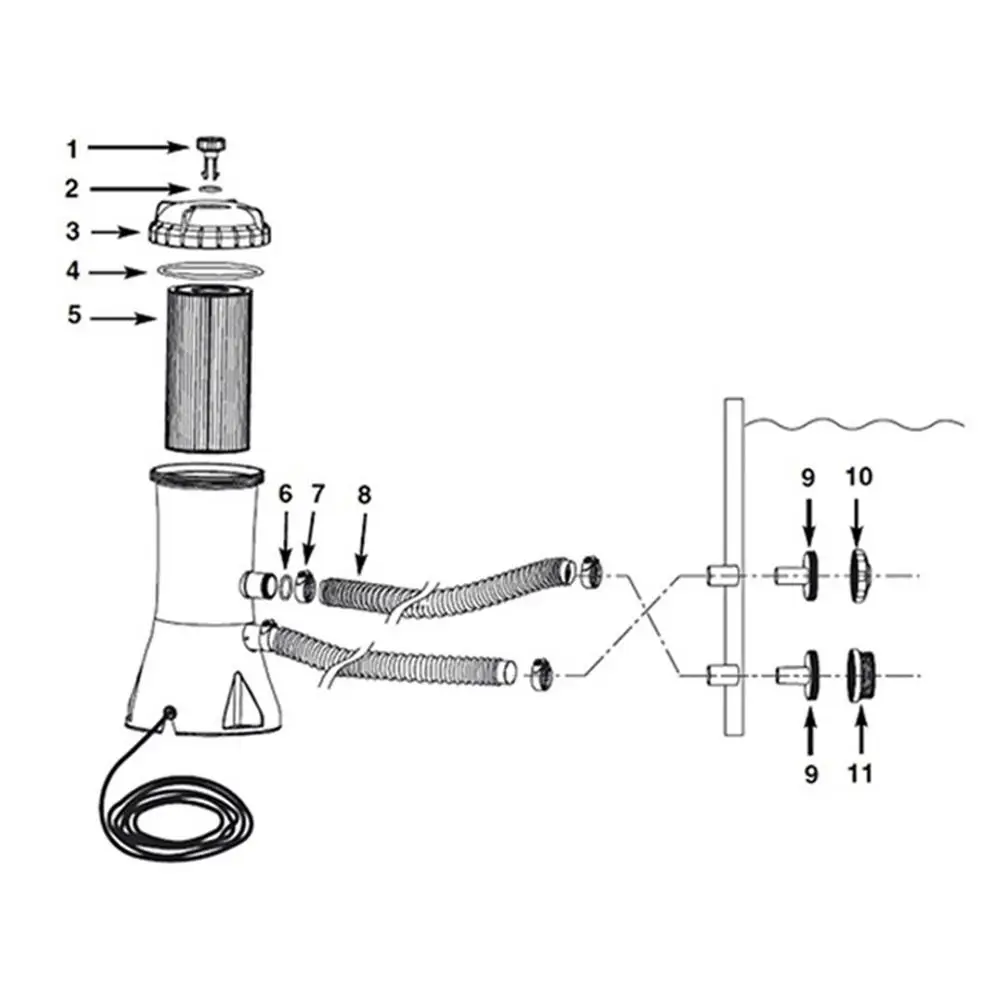 1
2
3
4
5
6
7
8
9
10
9
11